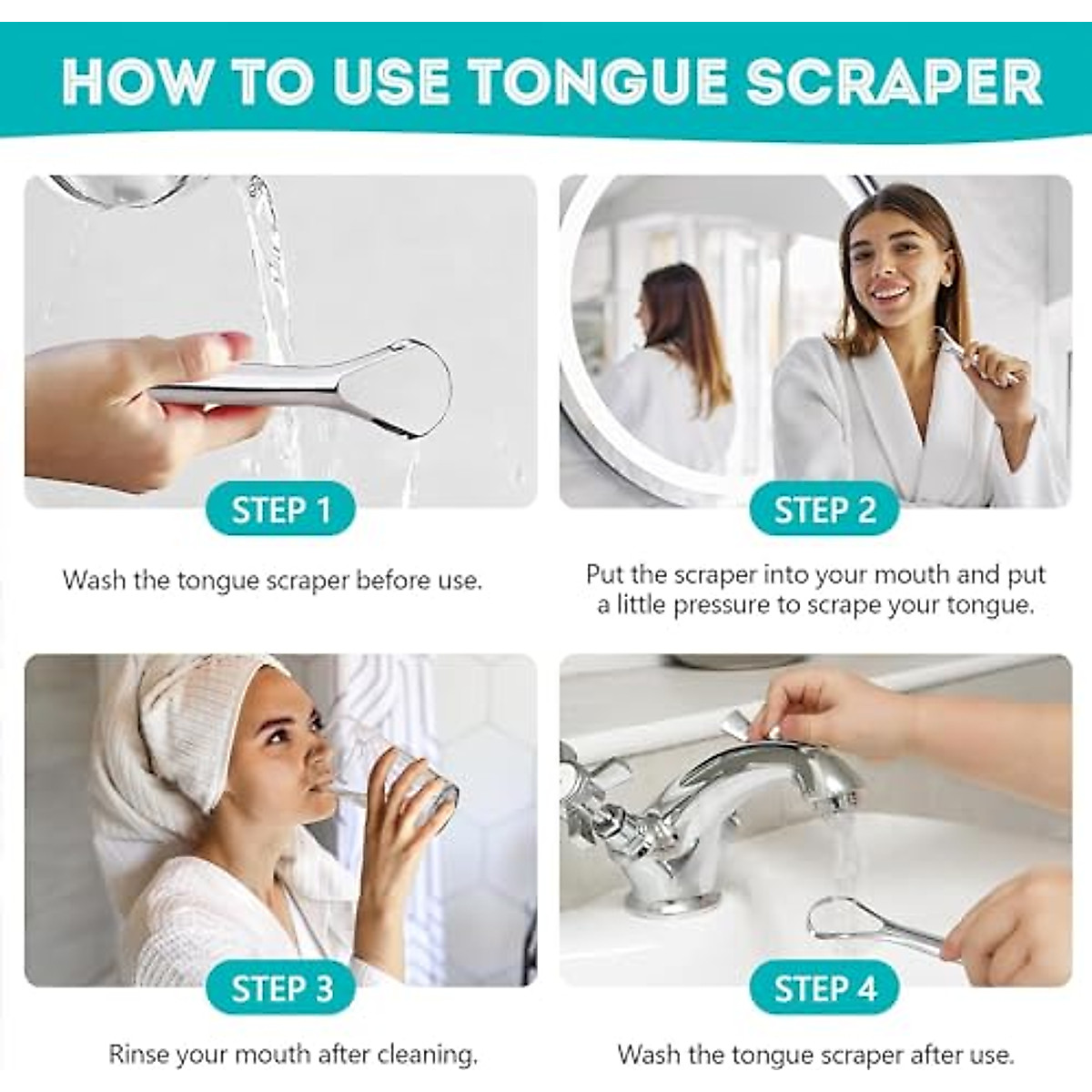 HOW TO USE TONGUE SCRAPER

STEP 1

Wash the tongue scraper before use.

STEP 2

Put the scraper into your mouth and put a little pressure to scrape your tongue.

STEP 3

Rinse your mouth after cleaning.

STEP 4

Wash the tongue scraper after use.