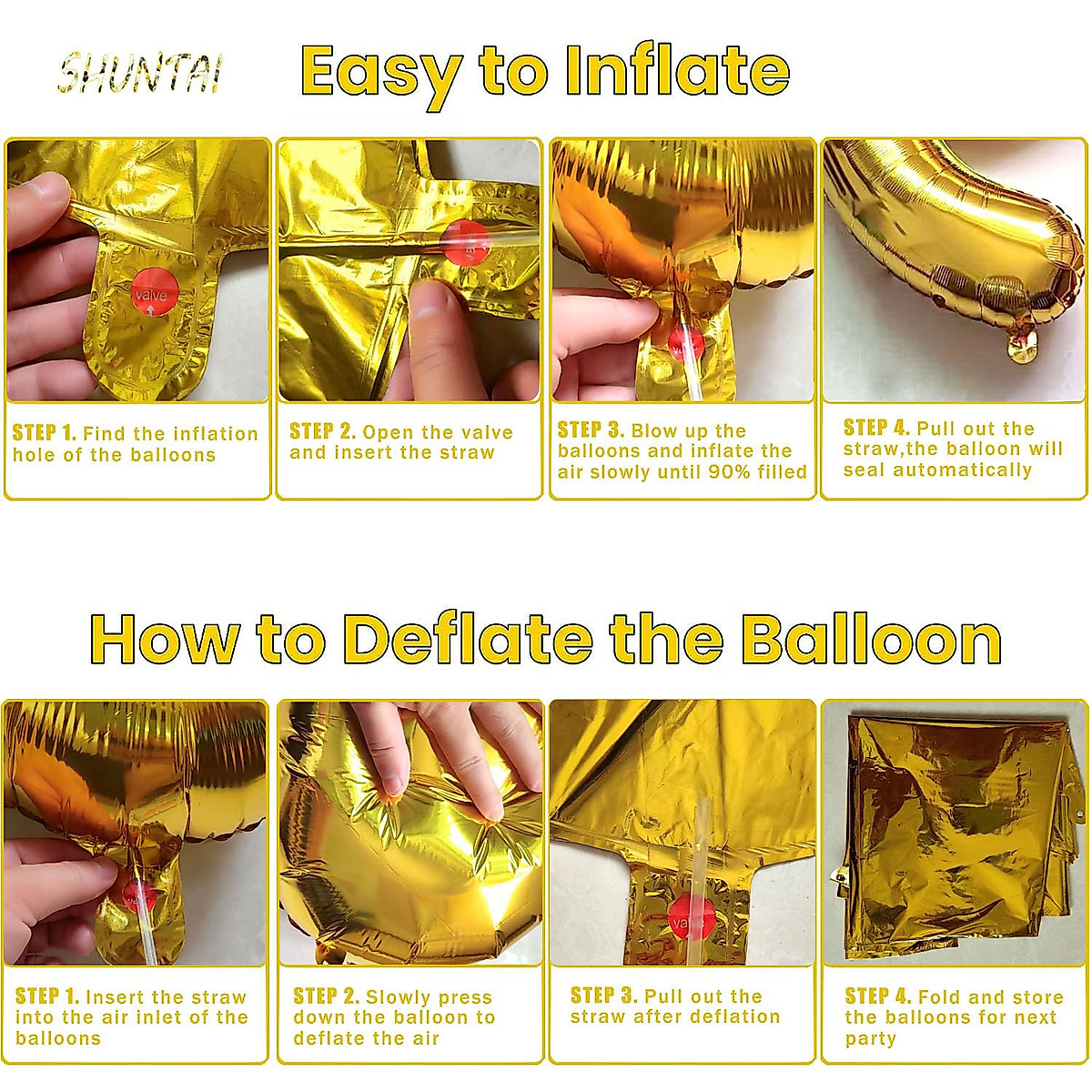 SHUNTAI

Easy to Inflate

valve

STEP 1. Find the inflation hole of the balloons

STEP 2. Open the valve and insert the straw

STEP 3. Blow up the balloons and inflate the air slowly until 90% filled

STEP 4. Pull out the straw,the balloon will seal automatically

How to Deflate the Balloon

STEP 1. Insert the straw into the air inlet of the balloons

STEP 2. Slowly press down the balloon to deflate the air

STEP 3. Pull out the straw after deflation

STEP 4. Fold and store the balloons for next party