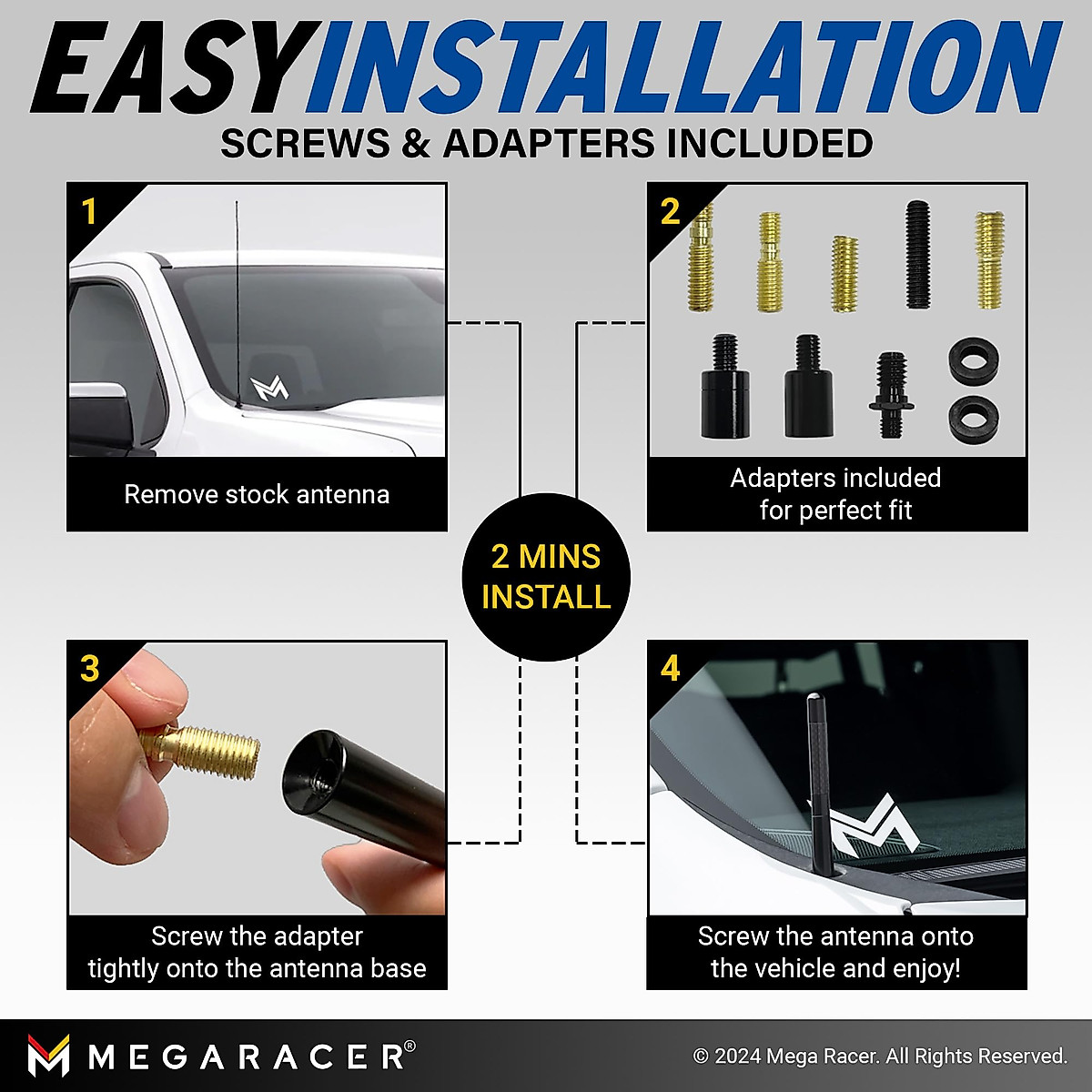 EASY INSTALLATION

SCREWS & ADAPTERS INCLUDED

1

Remove stock antenna

2

Adapters included for perfect fit

2 MINS INSTALL

3

Screw the adapter tightly onto the antenna base

4

Screw the antenna onto the vehicle and enjoy!

MEGARACER®

© 2024 Mega Racer. All Rights Reserved.