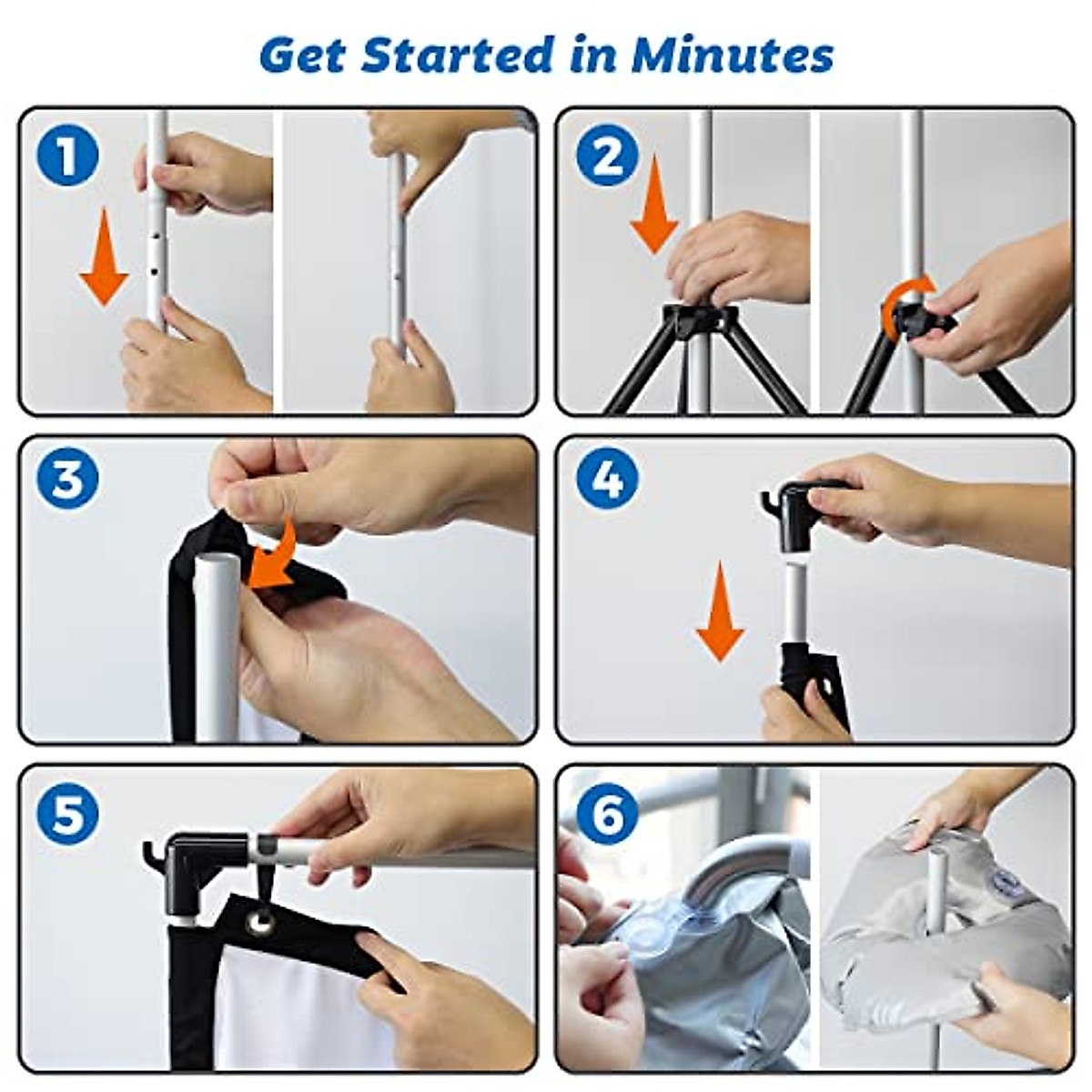 Get Started in Minutes

1

2

3

4

5

6