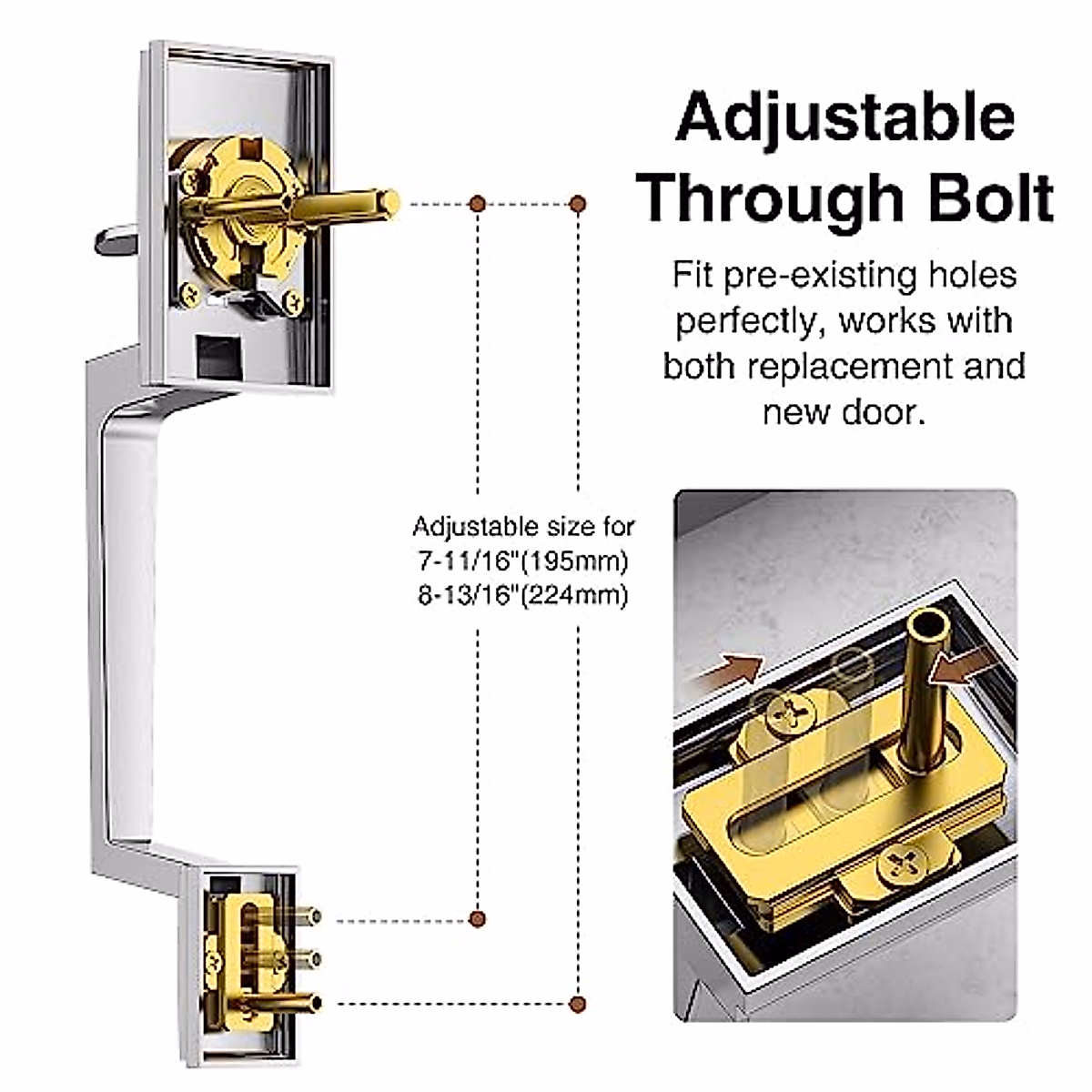 Adjustable Through Bolt

Fit pre-existing holes perfectly, works with both replacement and new door.

Adjustable size for
7-11/16"(195mm)
8-13/16"(224mm)