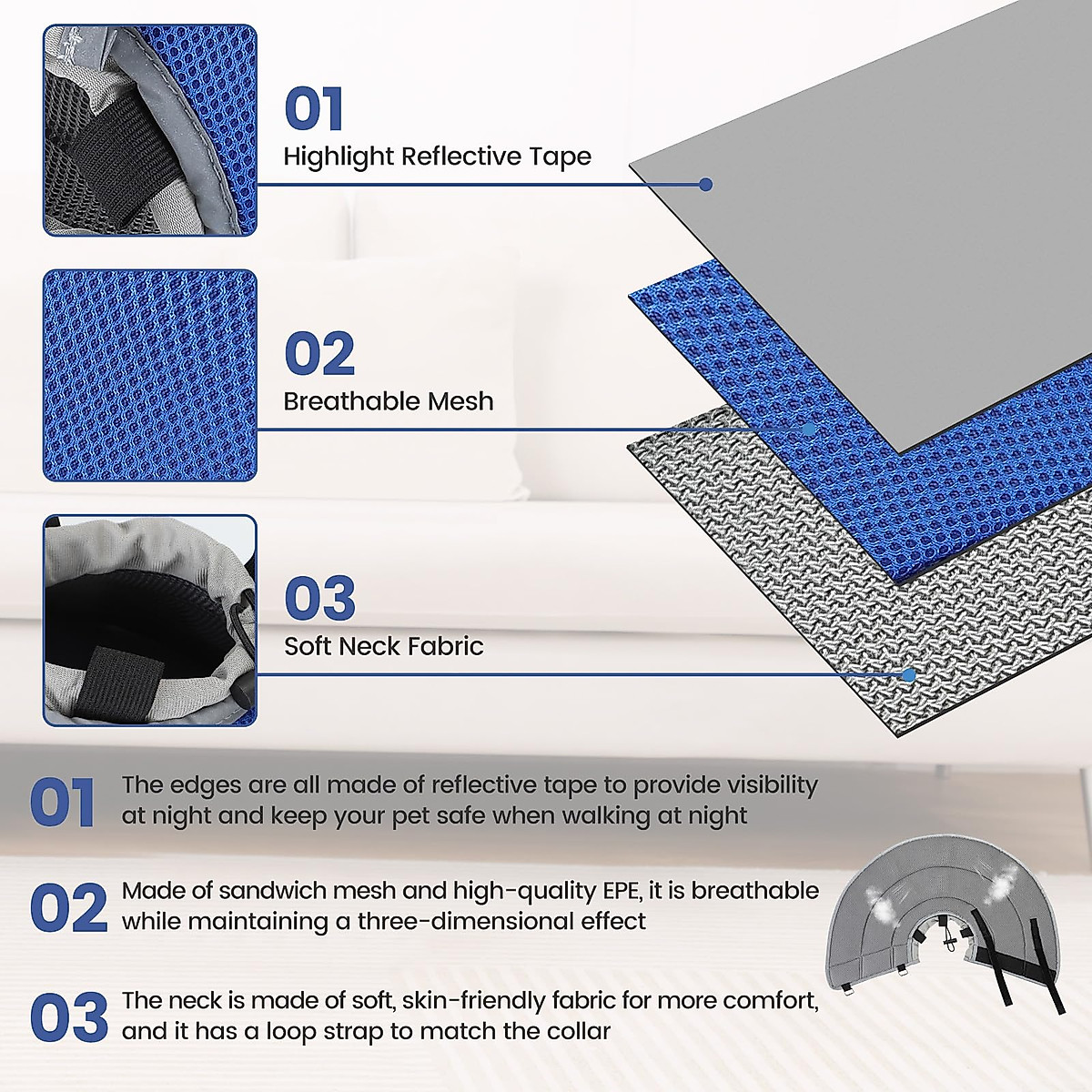 01
Highlight Reflective Tape

02
Breathable Mesh

03
Soft Neck Fabric

01 The edges are all made of reflective tape to provide visibility at night and keep your pet safe when walking at night

02 Made of sandwich mesh and high-quality EPE, it is breathable while maintaining a three-dimensional effect

03 The neck is made of soft, skin-friendly fabric for more comfort, and it has a loop strap to match the collar