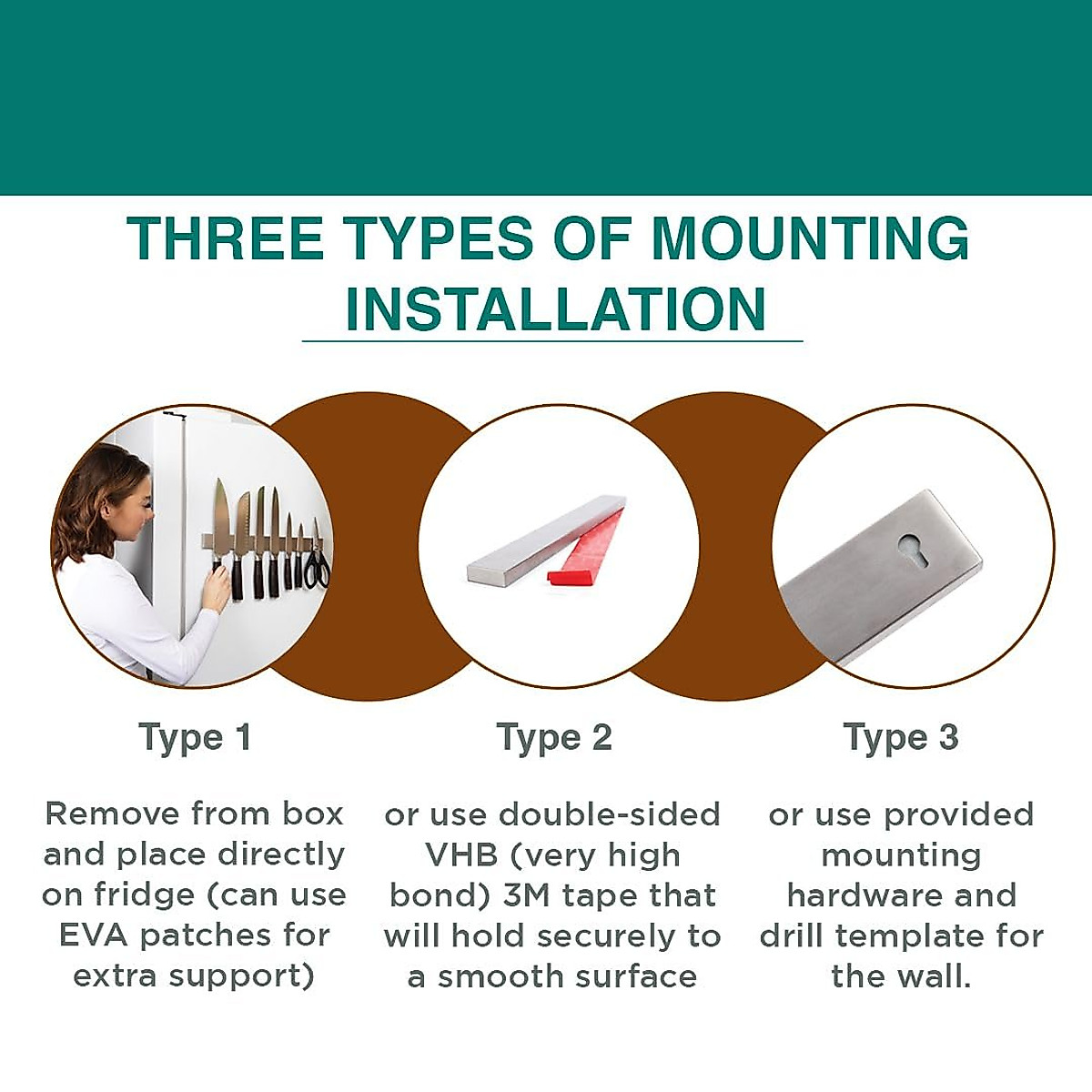 THREE TYPES OF MOUNTING INSTALLATION

Type 1

Remove from box and place directly on fridge (can use EVA patches for extra support)

Type 2

or use double-sided VHB (very high bond) 3M tape that will hold securely to a smooth surface

Type 3

or use provided mounting hardware and drill template for the wall.