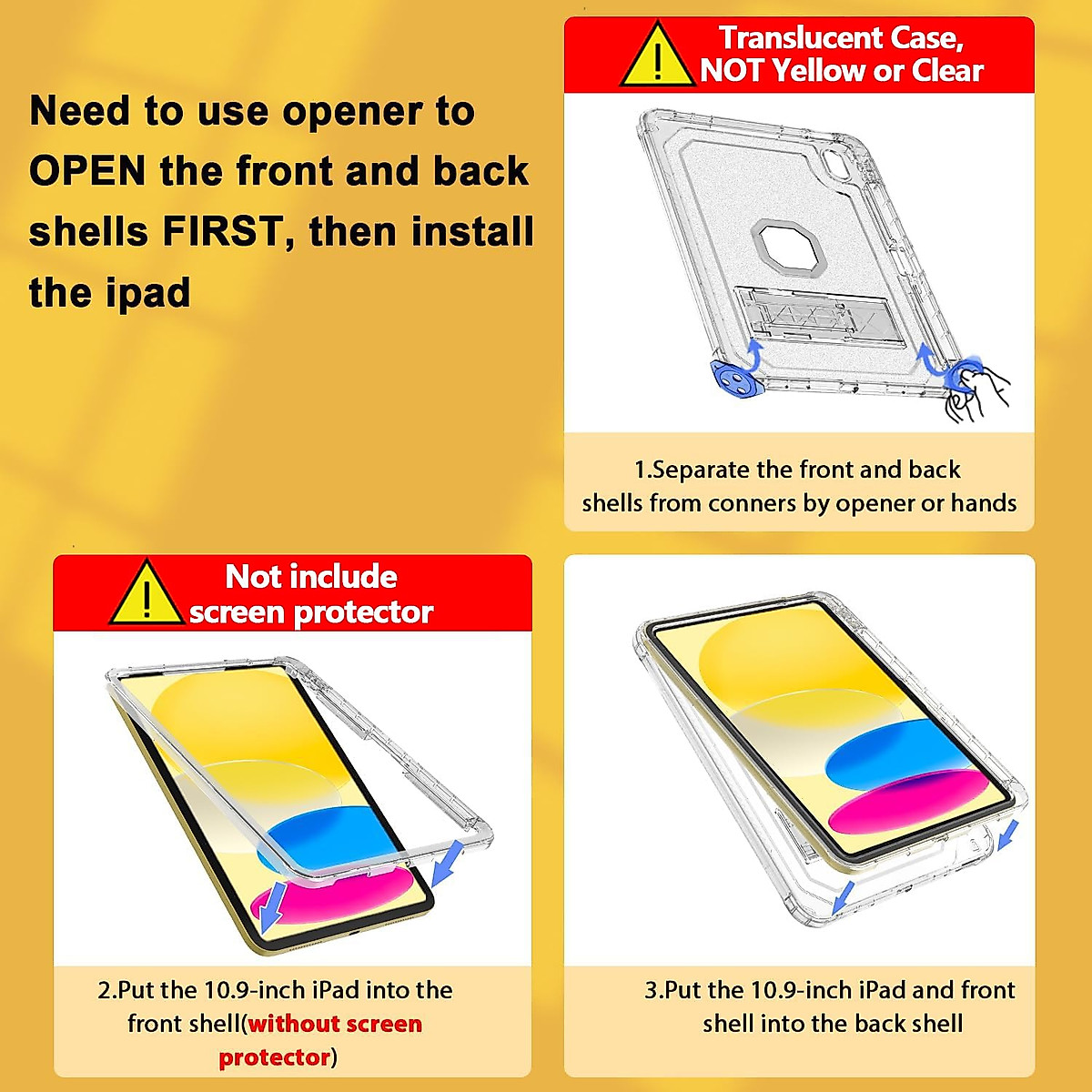 Need to use opener to OPEN the front and back shells FIRST, then install the ipad

Translucent Case, NOT Yellow or Clear

1.Separate the front and back shells from conners by opener or hands

Not include screen protector

2.Put the 10.9-inch iPad into the front shell(without screen protector)

3.Put the 10.9-inch iPad and front shell into the back shell