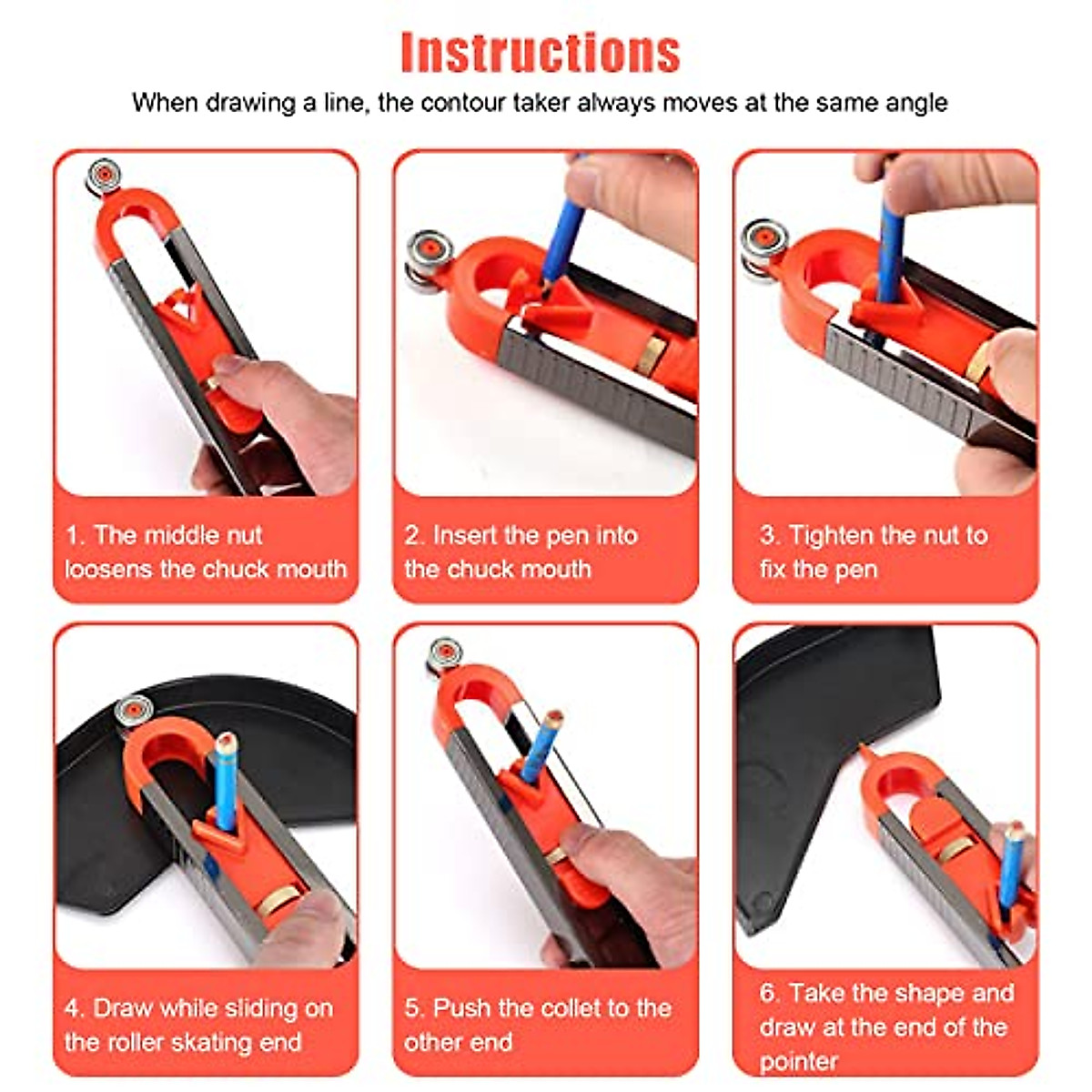 Instructions

When drawing a line, the contour taker always moves at the same angle

1. The middle nut loosens the chuck mouth

2. Insert the pen into the chuck mouth

3. Tighten the nut to fix the pen

4. Draw while sliding on the roller skating end

5. Push the collet to the other end

6. Take the shape and draw at the end of the pointer