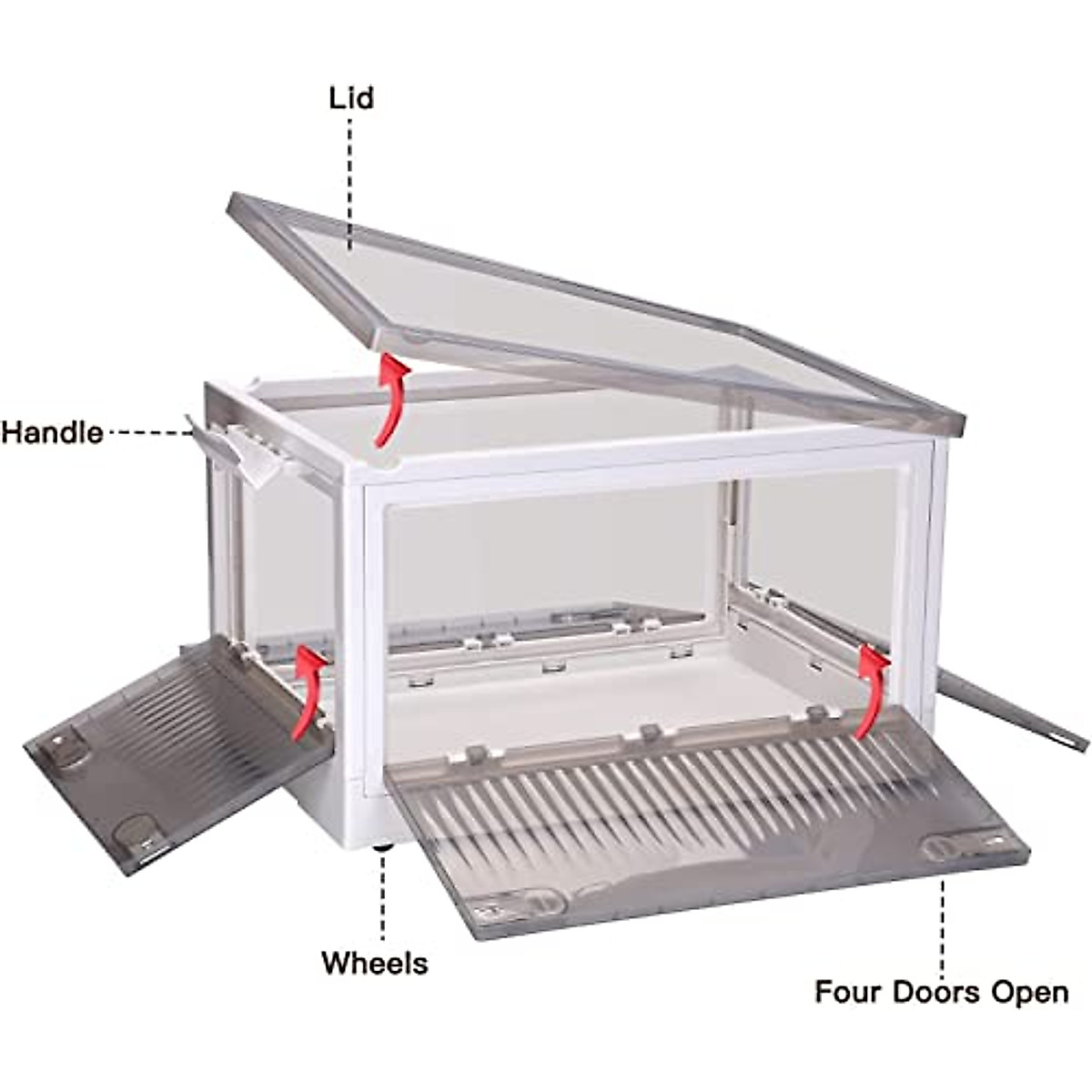 Lid

Handle

Wheels

Four Doors Open