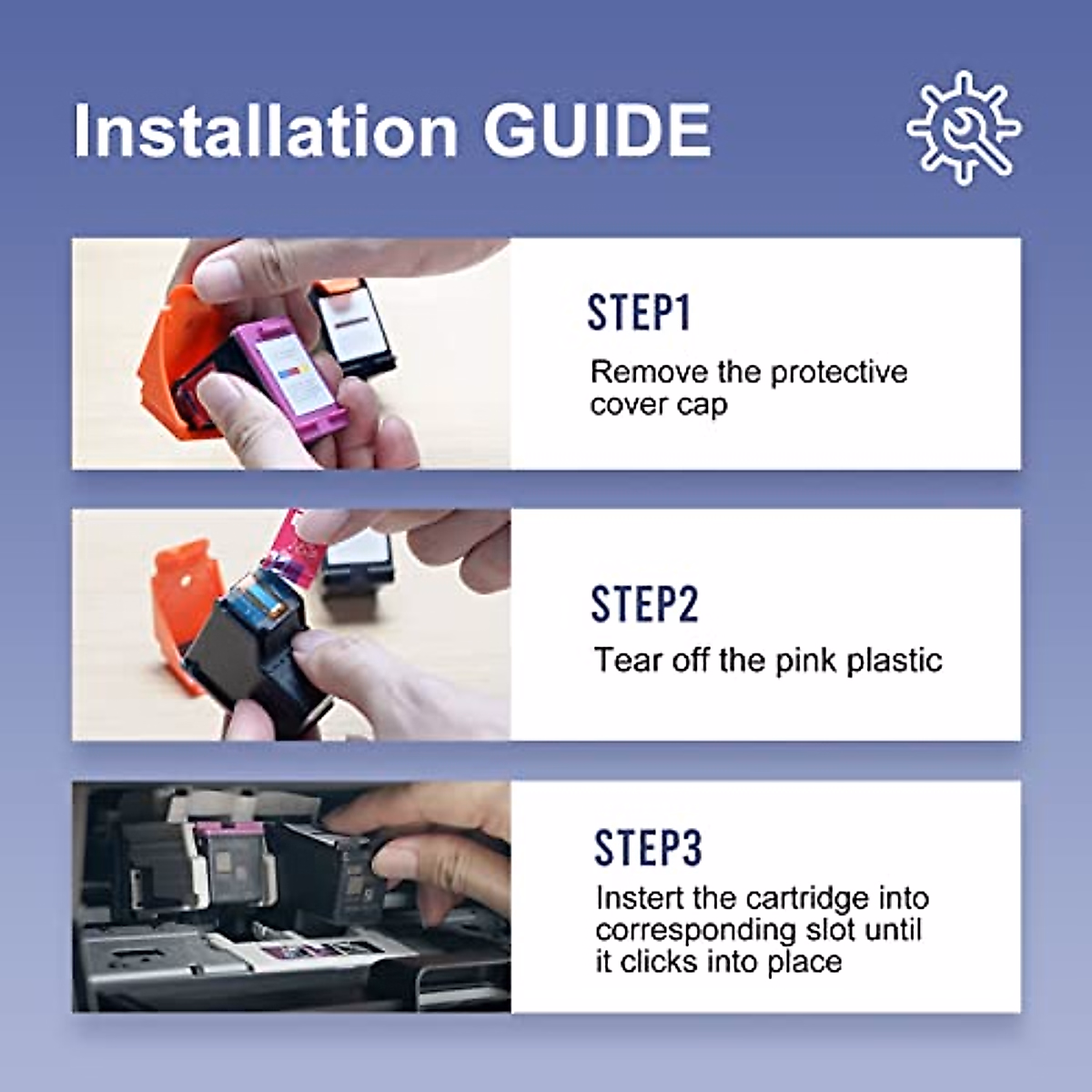 Installation GUIDE

STEP1
Remove the protective cover cap

STEP2
Tear off the pink plastic

STEP3
Instert the cartridge into corresponding slot until it clicks into place