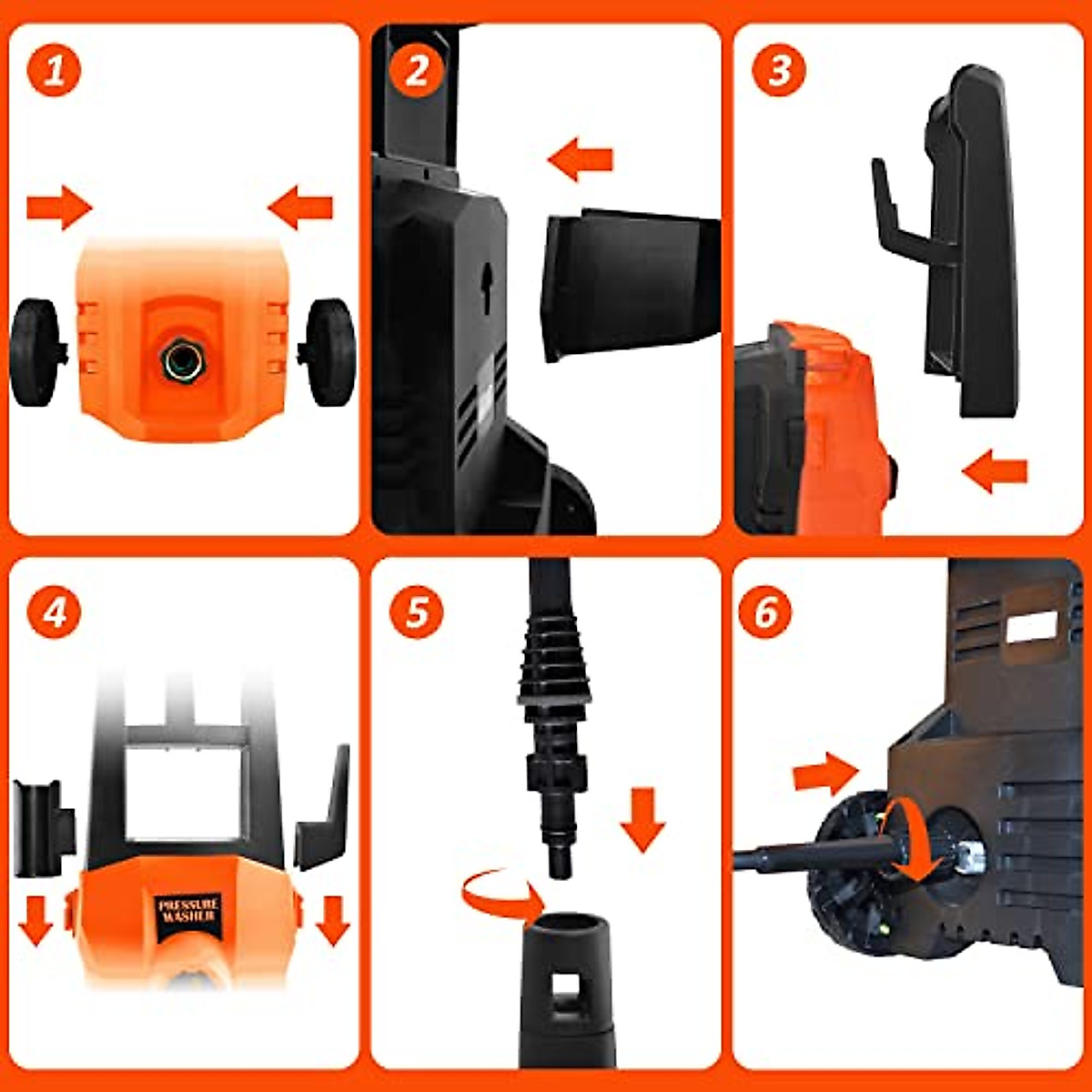 1

2

3

4

PRESSURE WASHER

5

6