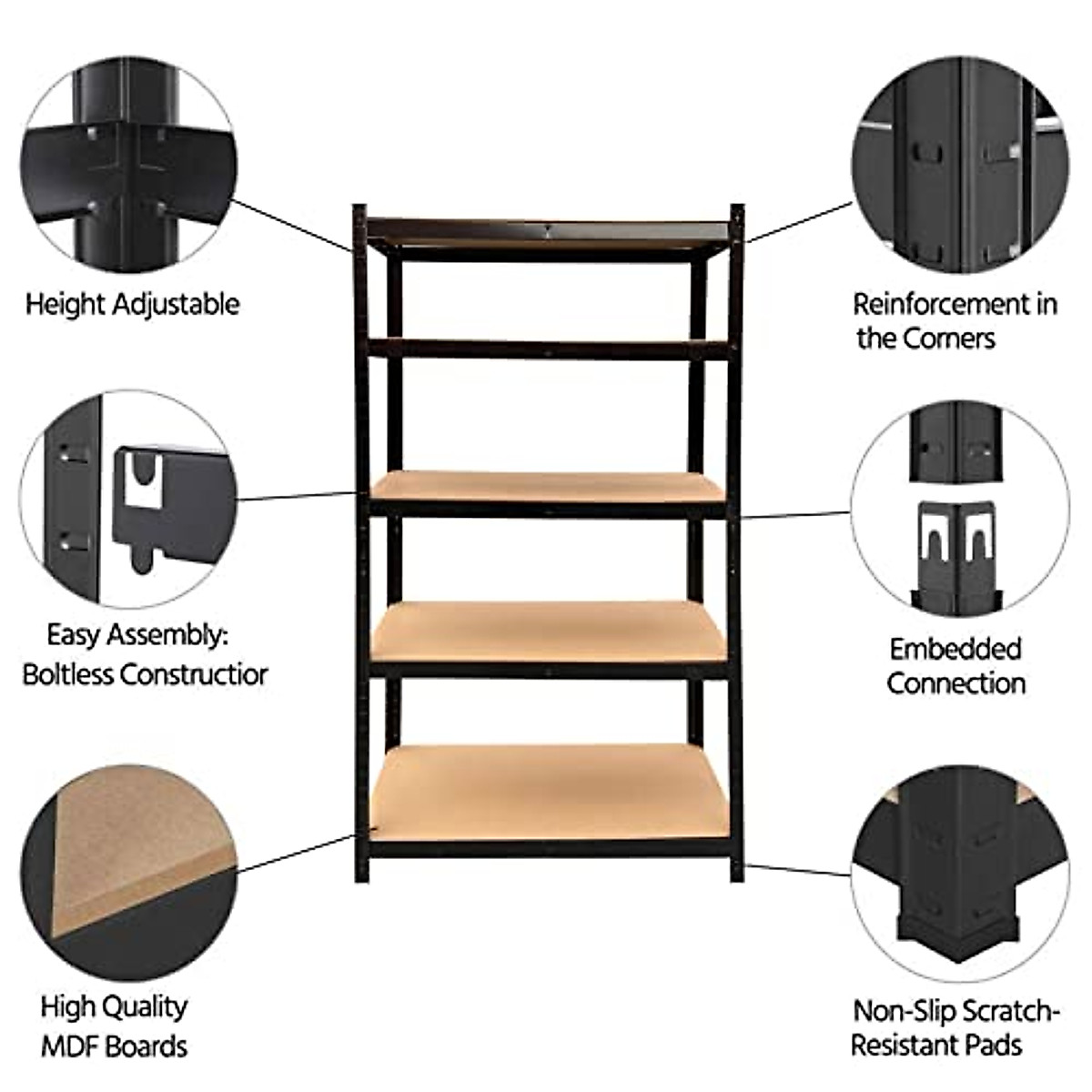 Height Adjustable

Easy Assembly: Boltless Constructior

High Quality MDF Boards

Reinforcement in the Corners

Embedded Connection

Non-Slip Scratch-Resistant Pads