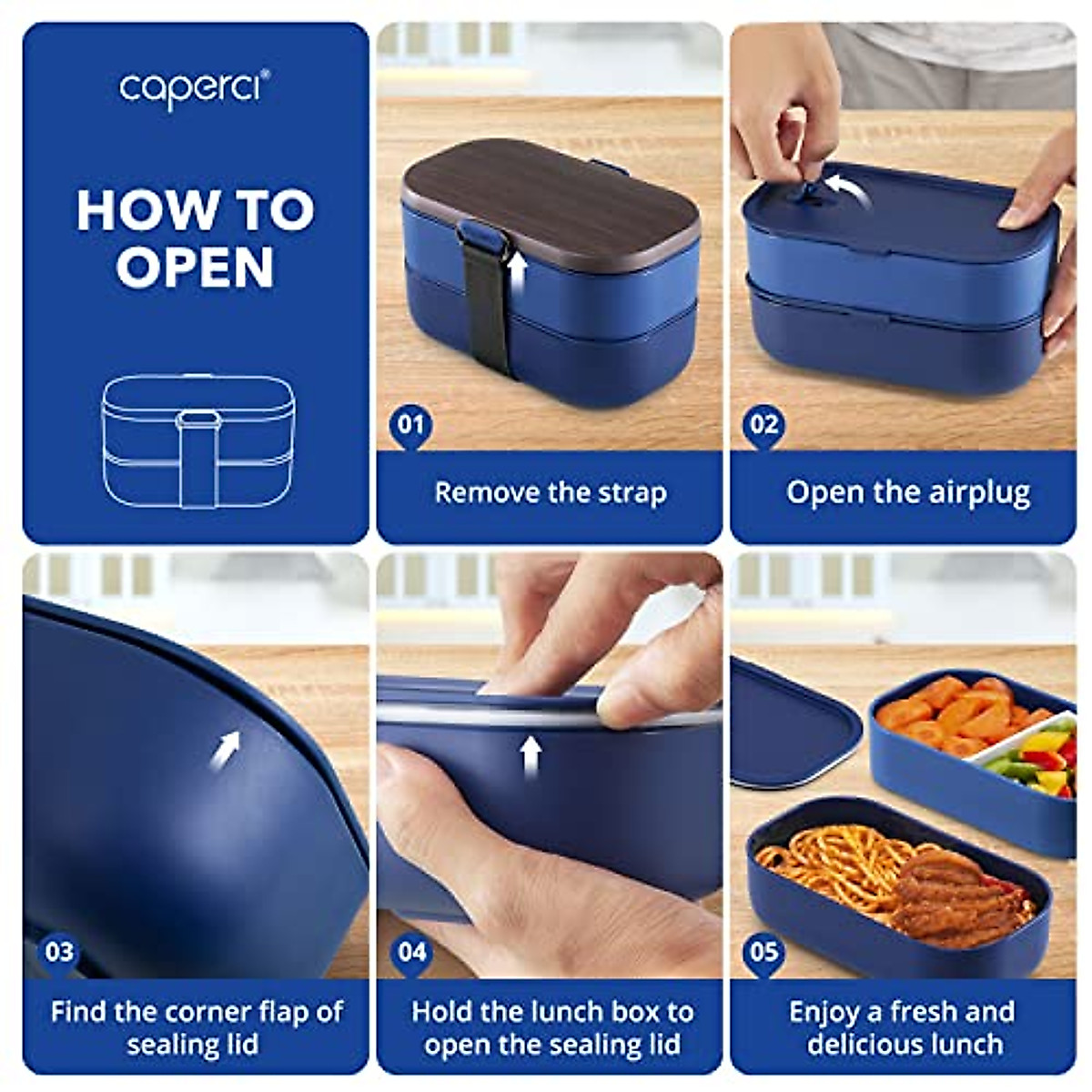 caperci®

HOW TO OPEN

01

Remove the strap

02

Open the airplug

03

Find the corner flap of sealing lid

04

Hold the lunch box to open the sealing lid

05

Enjoy a fresh and delicious lunch