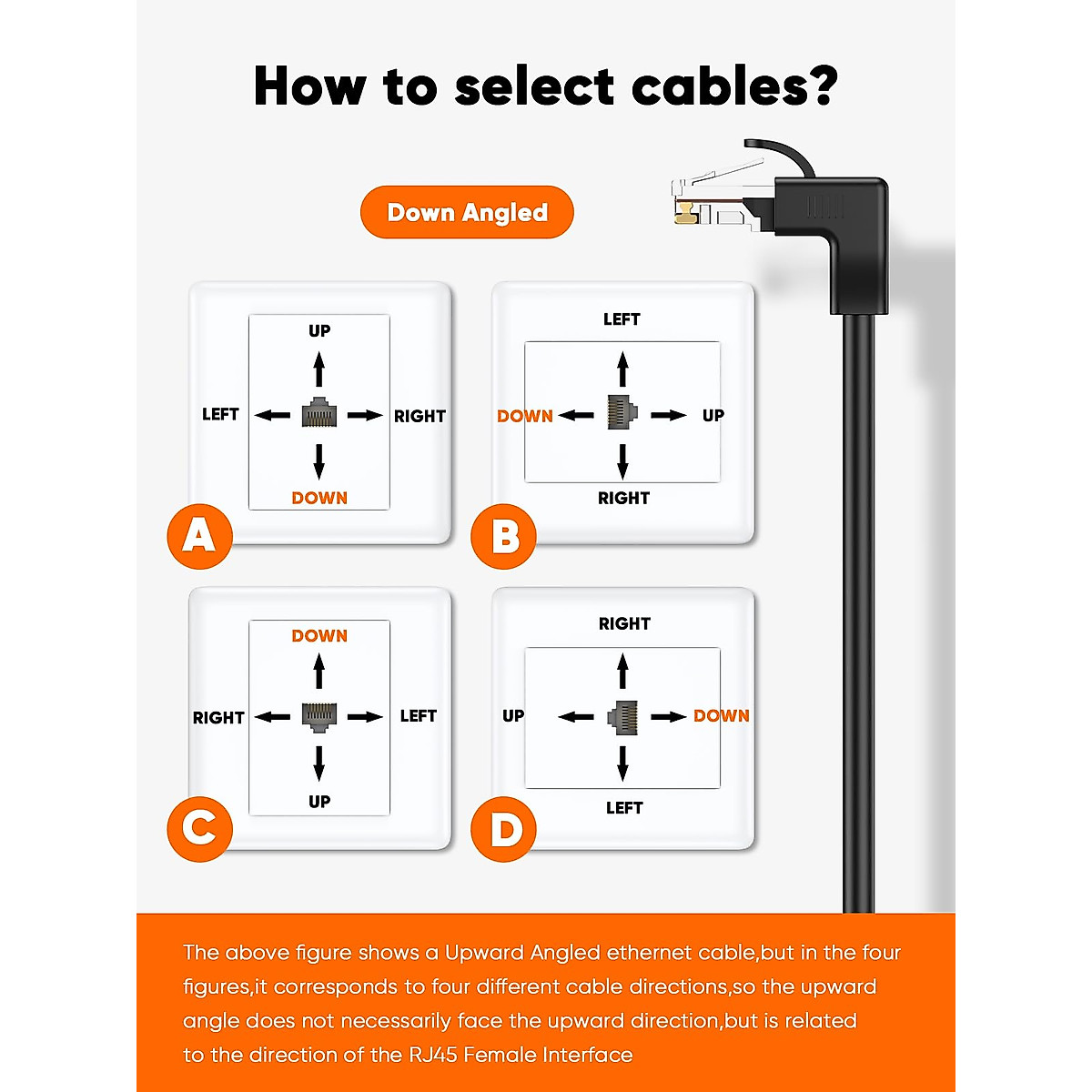 How to select cables?

Down Angled

UP
LEFT
RIGHT
DOWN
A

LEFT
DOWN
UP
RIGHT
B

DOWN
RIGHT
LEFT
UP
C

RIGHT
UP
DOWN
LEFT
D

The above figure shows a Upward Angled ethernet cable,but in the four figures,it corresponds to four different cable directions,so the upward angle does not necessarily face the upward direction,but is related to the direction of the RJ45 Female Interface