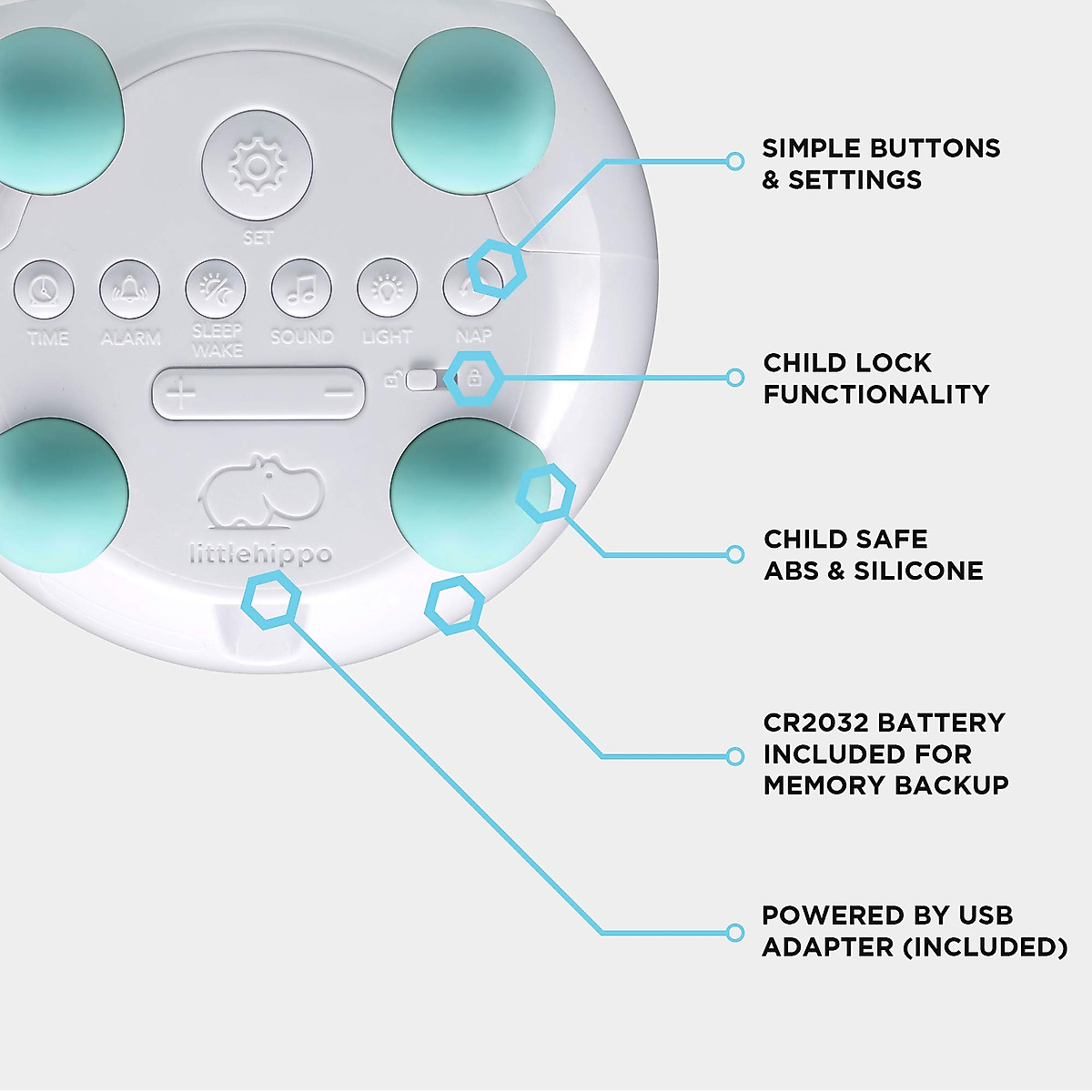 SET

TIME ALARM SLEEP WAKE SOUND LIGHT NAP

+ −

littlehippo

SIMPLE BUTTONS & SETTINGS

CHILD LOCK FUNCTIONALITY

CHILD SAFE ABS & SILICONE

CR2032 BATTERY INCLUDED FOR MEMORY BACKUP

POWERED BY USB ADAPTER (INCLUDED)