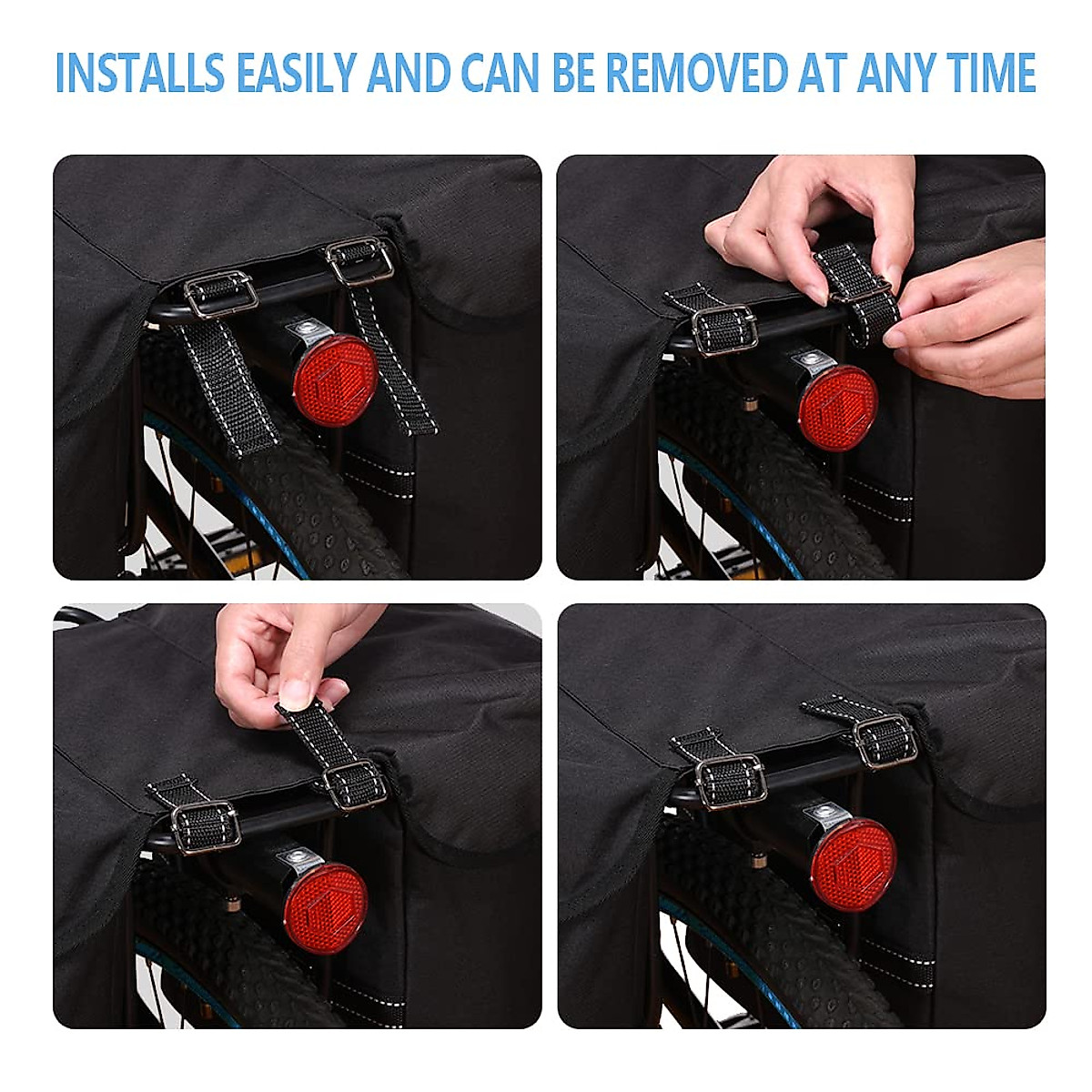 INSTALLS EASILY AND CAN BE REMOVED AT ANY TIME