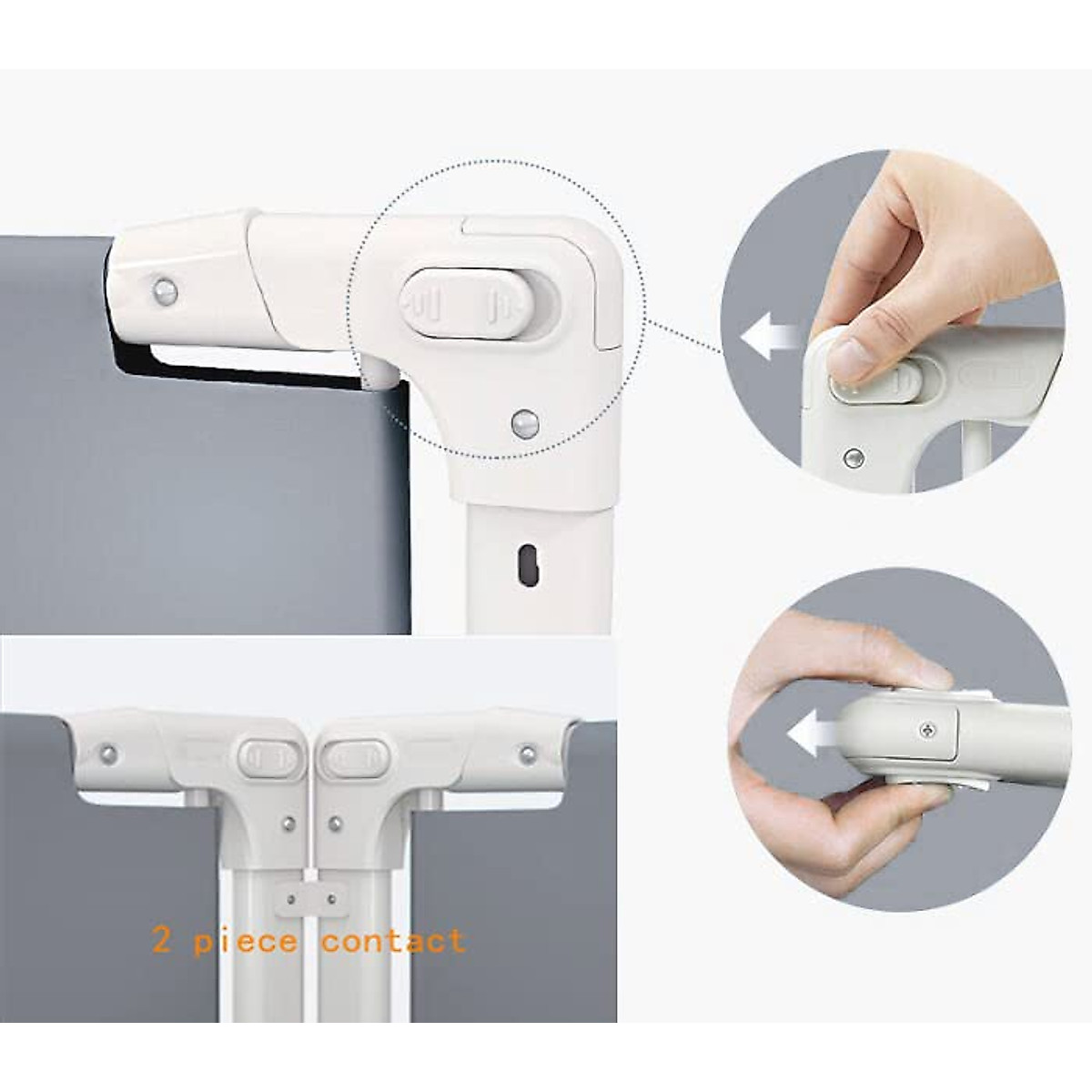 2 piece contact