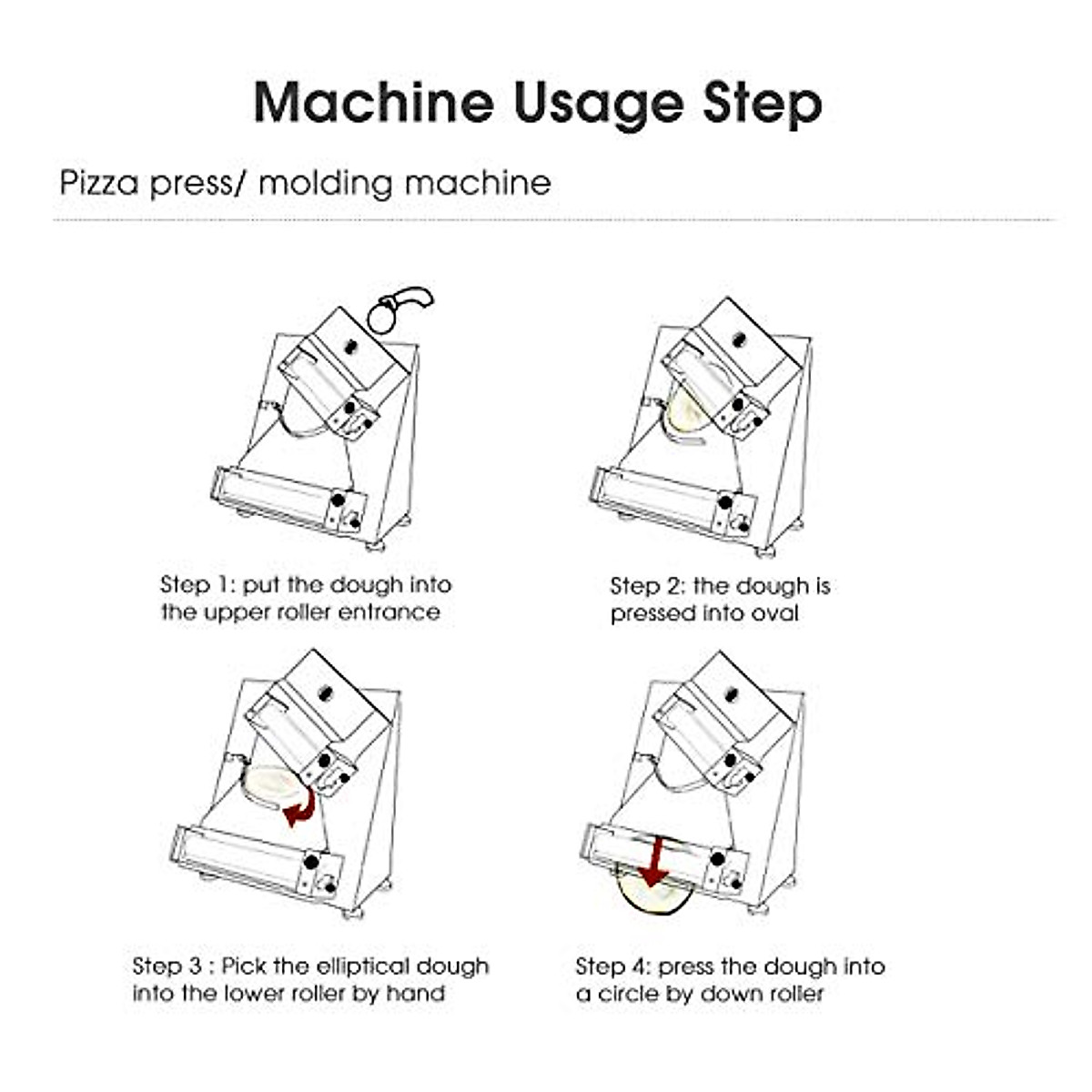 Machine Usage Step

Pizza press/ molding machine

Step 1: put the dough into the upper roller entrance

Step 2: the dough is pressed into oval

Step 3 : Pick the elliptical dough into the lower roller by hand

Step 4: press the dough into a circle by down roller