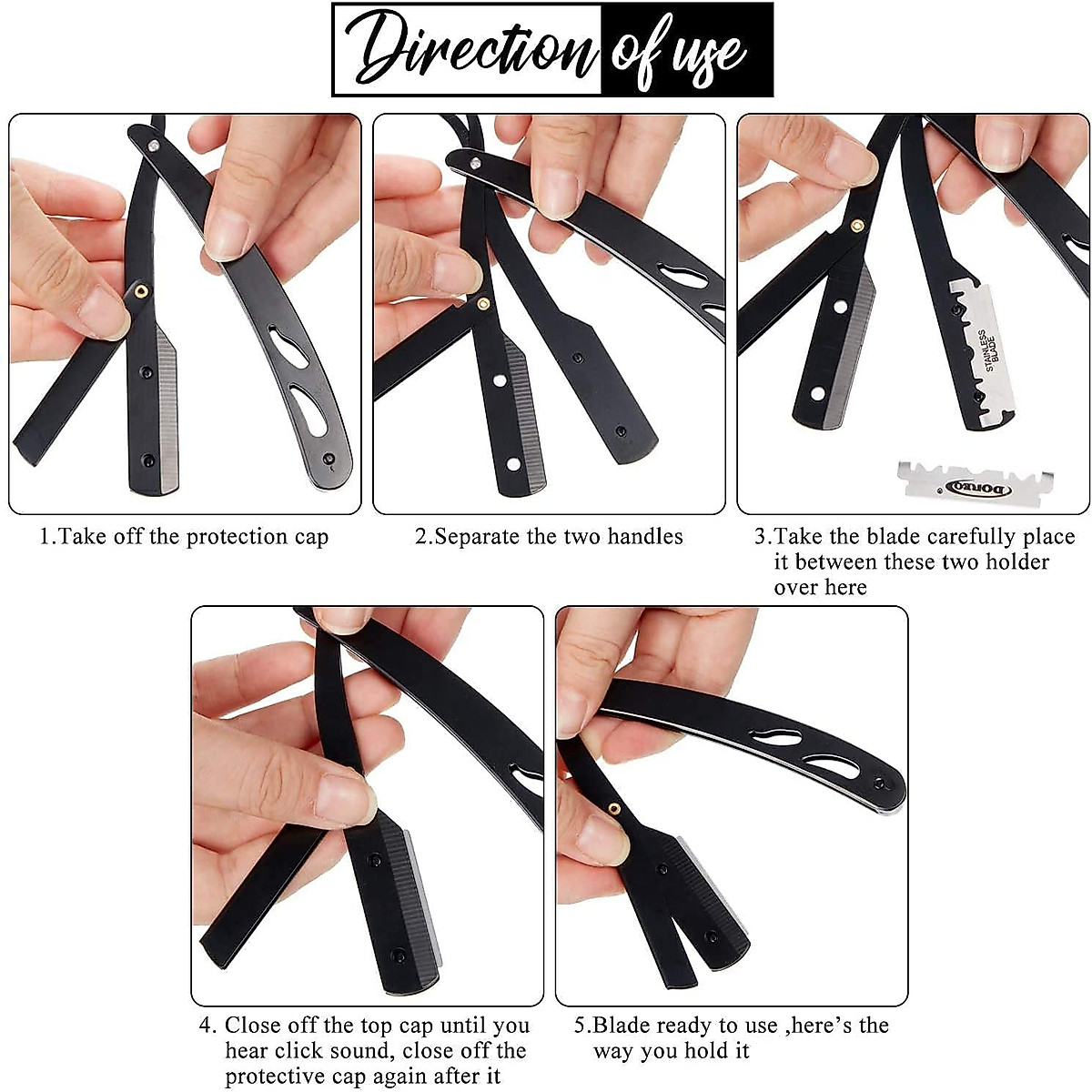 Direction of use

1.Take off the protection cap

2.Separate the two handles

STAINLESS BLADE

Dorco

3.Take the blade carefully place it between these two holder over here

4. Close off the top cap until you hear click sound, close off the protective cap again after it

5.Blade ready to use ,here's the way you hold it