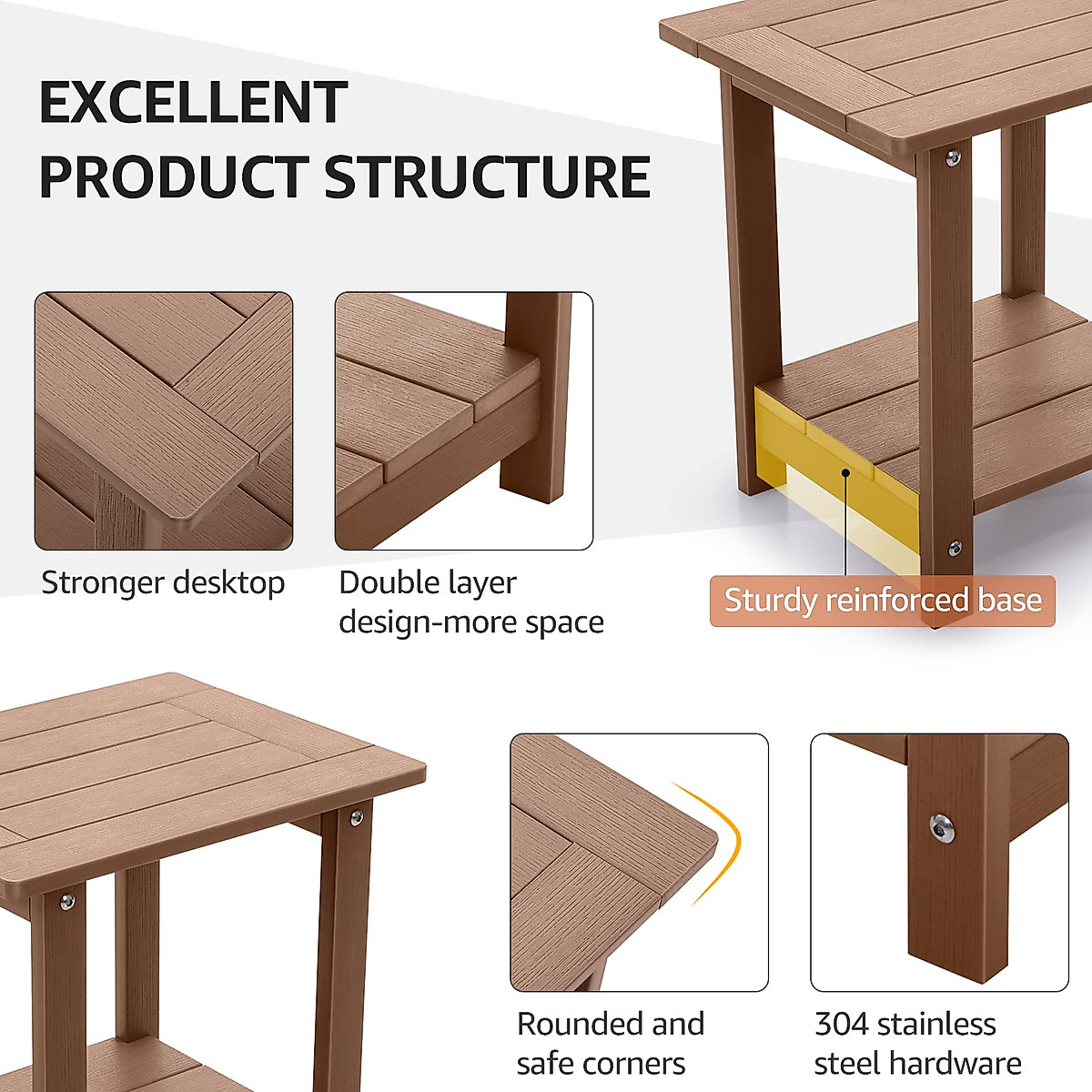 EXCELLENT PRODUCT STRUCTURE

Stronger desktop

Double layer design-more space

Sturdy reinforced base

Rounded and safe corners

304 stainless steel hardware