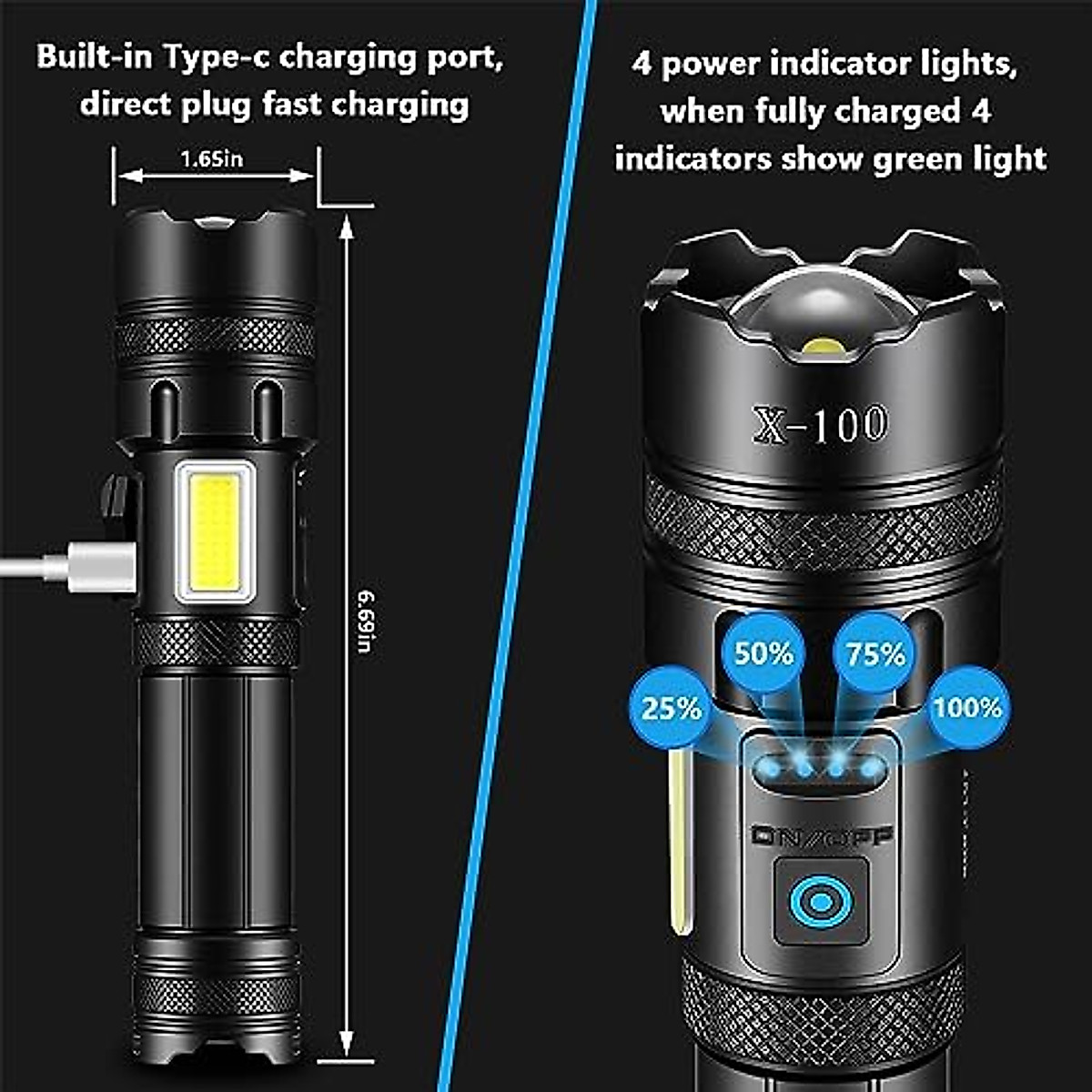 Built-in Type-c charging port, direct plug fast charging

1.65in

6.69in

4 power indicator lights, when fully charged 4 indicators show green light

X-100

50%

75%

25%

100%

ON/OFF