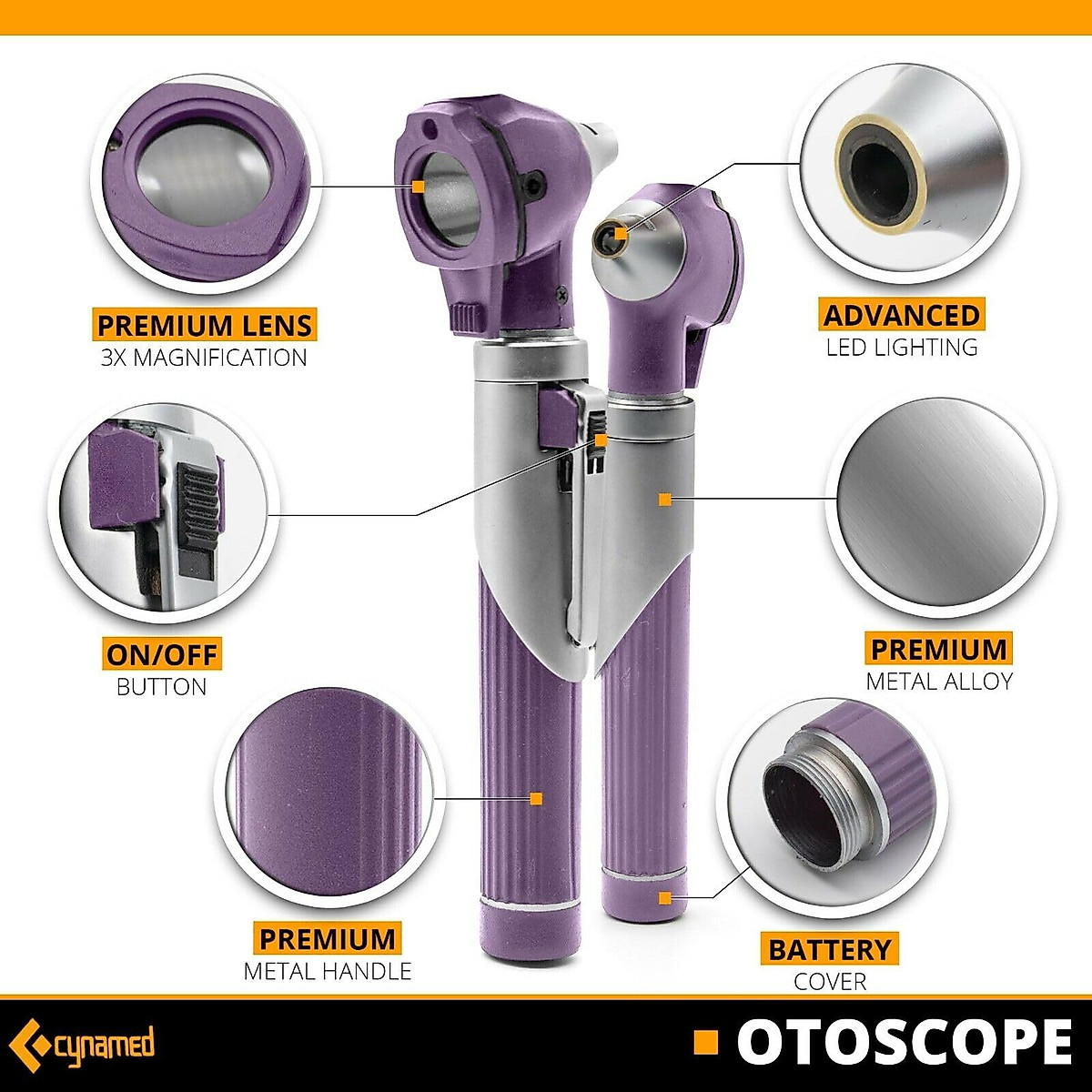 PREMIUM LENS
3X MAGNIFICATION

ADVANCED
LED LIGHTING

ON/OFF
BUTTON

PREMIUM
METAL ALLOY

PREMIUM
METAL HANDLE

BATTERY
COVER

cynamed

OTOSCOPE