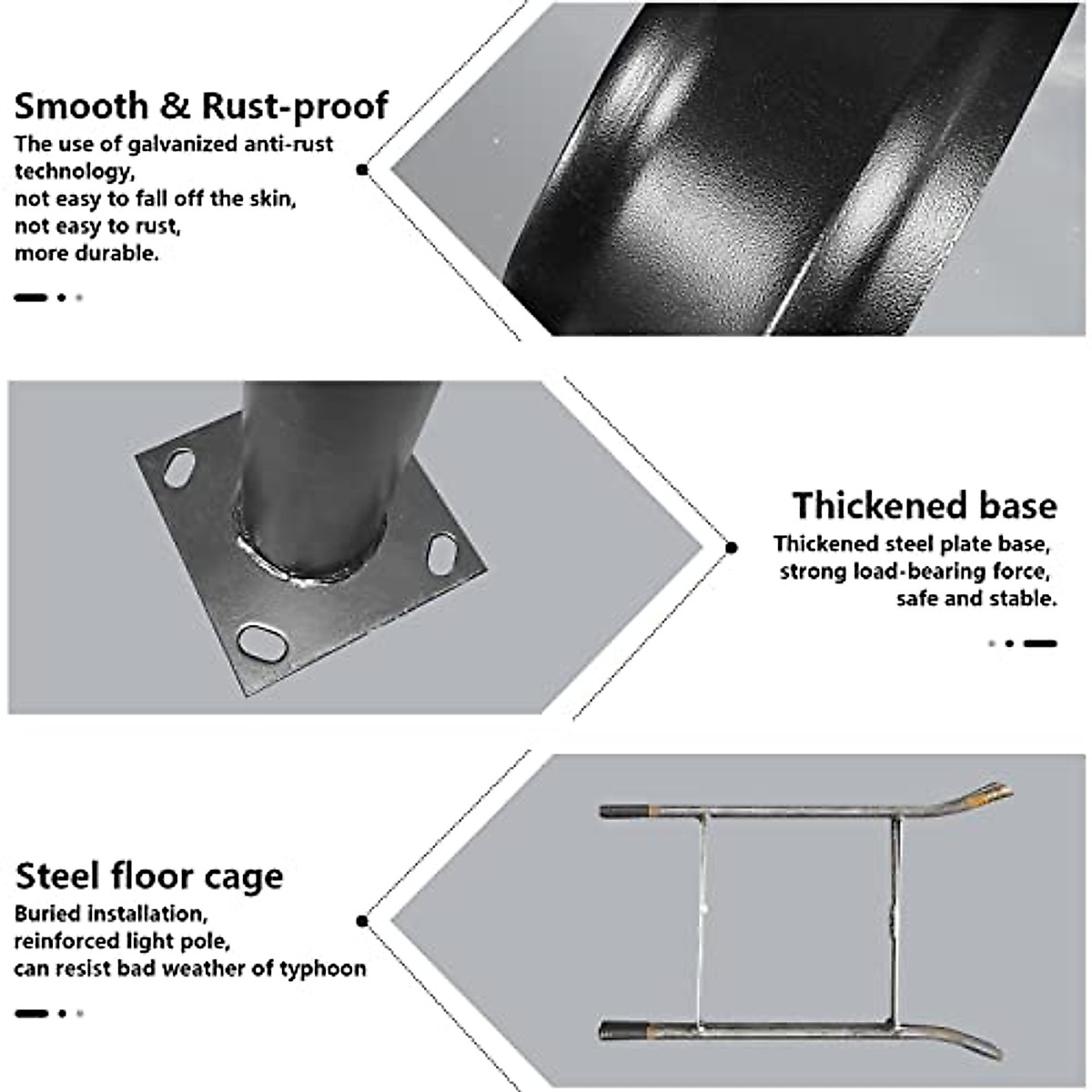 Smooth & Rust-proof
The use of galvanized anti-rust technology,
not easy to fall off the skin,
not easy to rust,
more durable.

Thickened base
Thickened steel plate base,
strong load-bearing force,
safe and stable.

Steel floor cage
Buried installation,
reinforced light pole,
can resist bad weather of typhoon