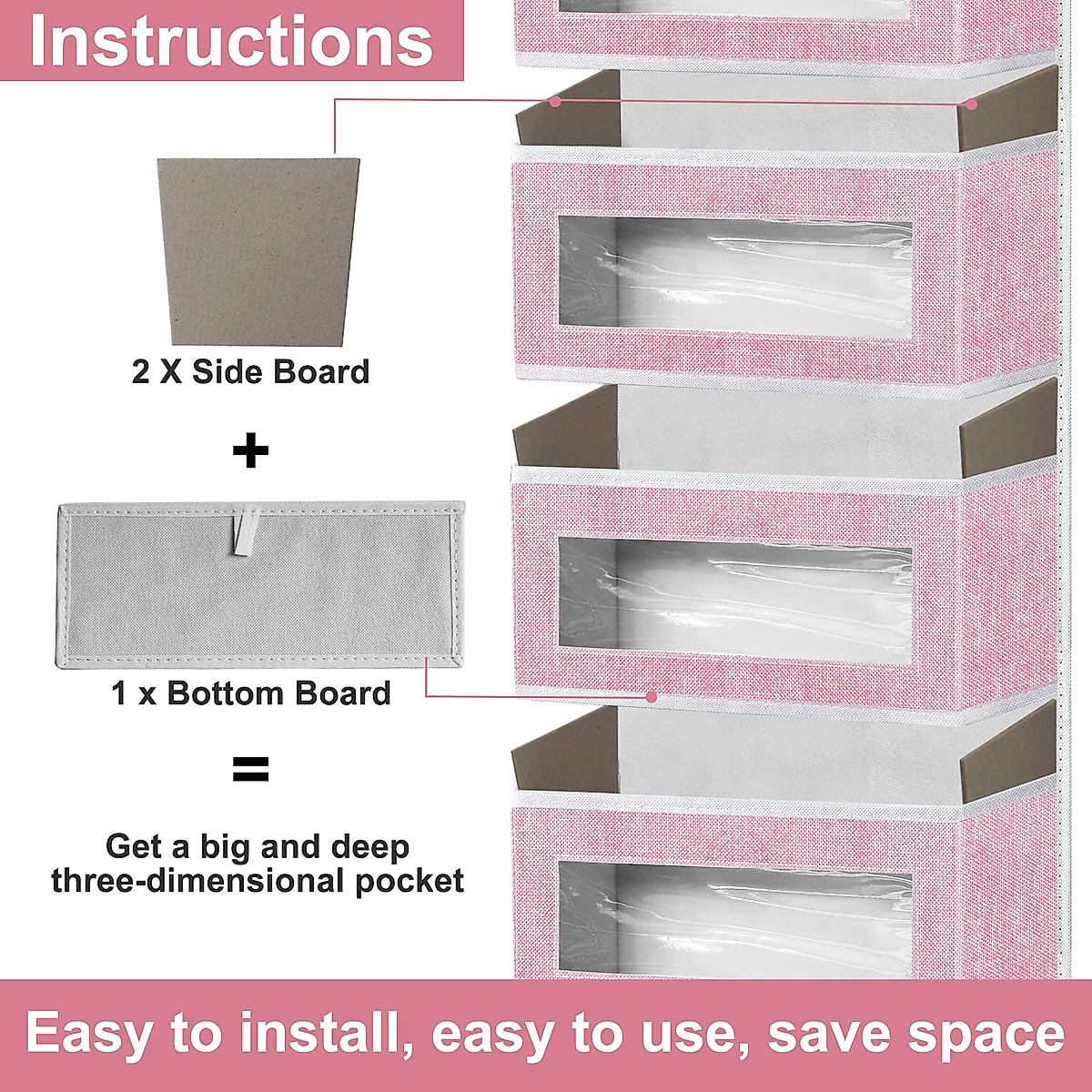 Instructions

2 X Side Board

+

1 x Bottom Board

=

Get a big and deep three-dimensional pocket

Easy to install, easy to use, save space