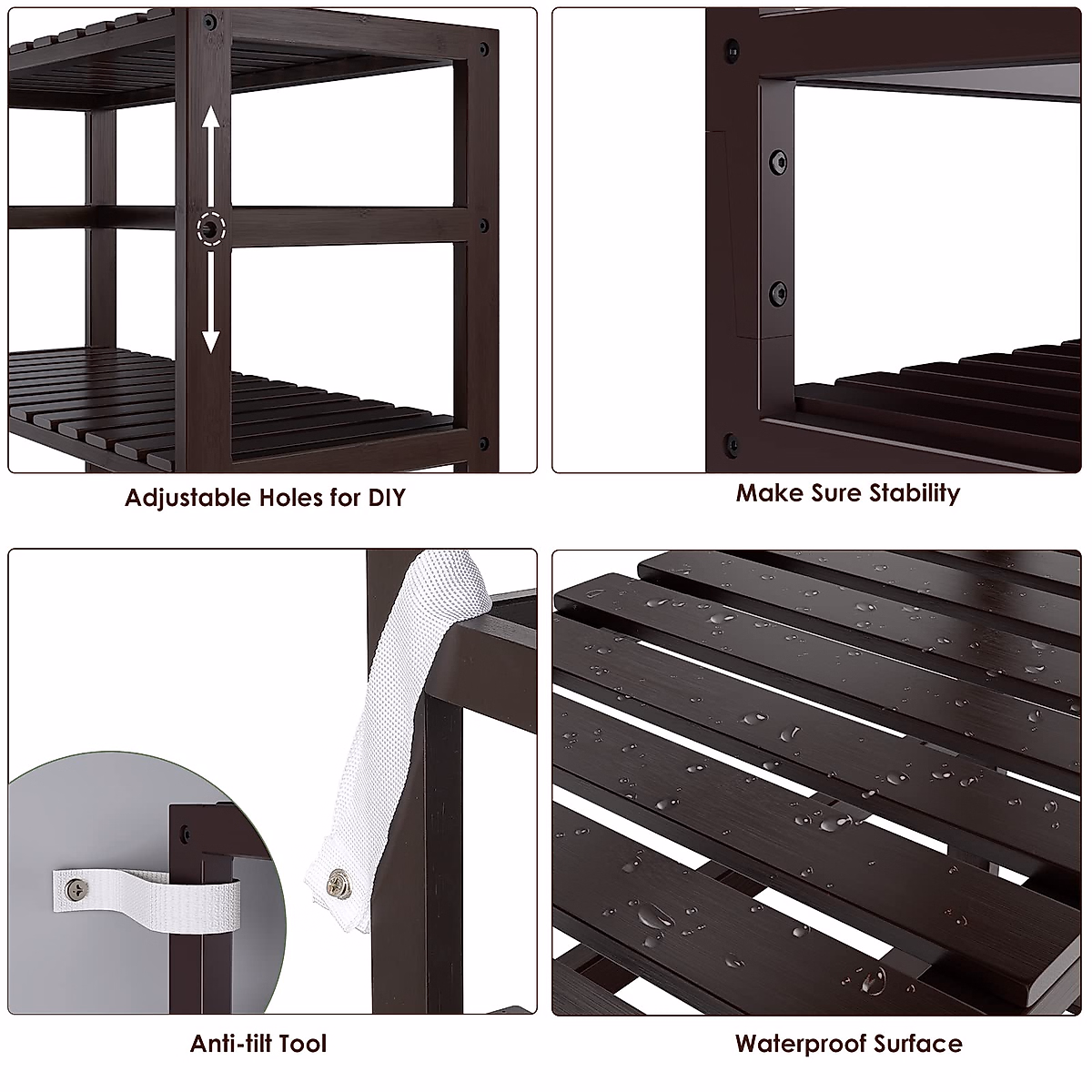 Adjustable Holes for DIY

Make Sure Stability

Anti-tilt Tool

Waterproof Surface