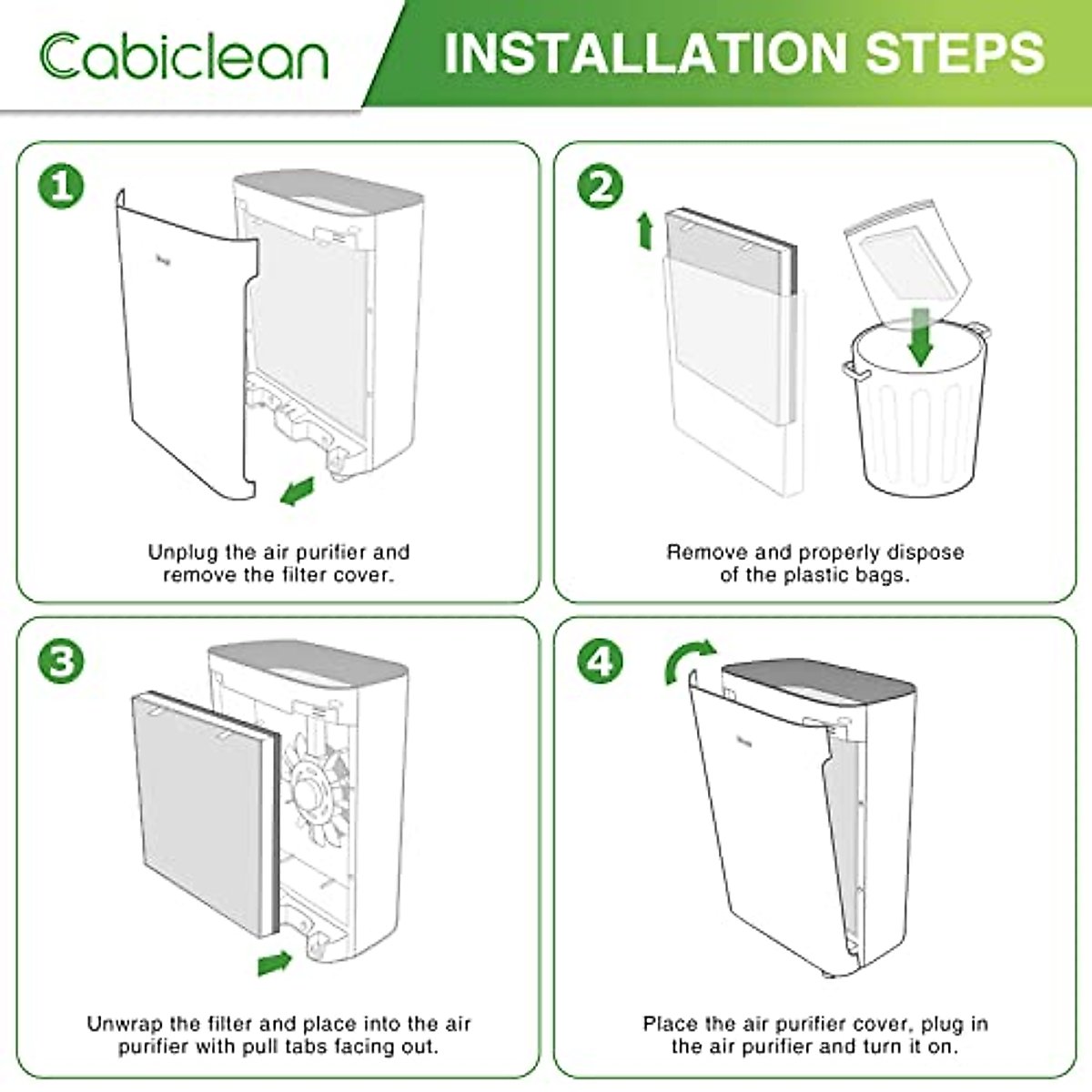 Cabiclean

INSTALLATION STEPS

1

Unplug the air purifier and remove the filter cover.

2

Remove and properly dispose of the plastic bags.

3

Unwrap the filter and place into the air purifier with pull tabs facing out.

4

Place the air purifier cover, plug in the air purifier and turn it on.