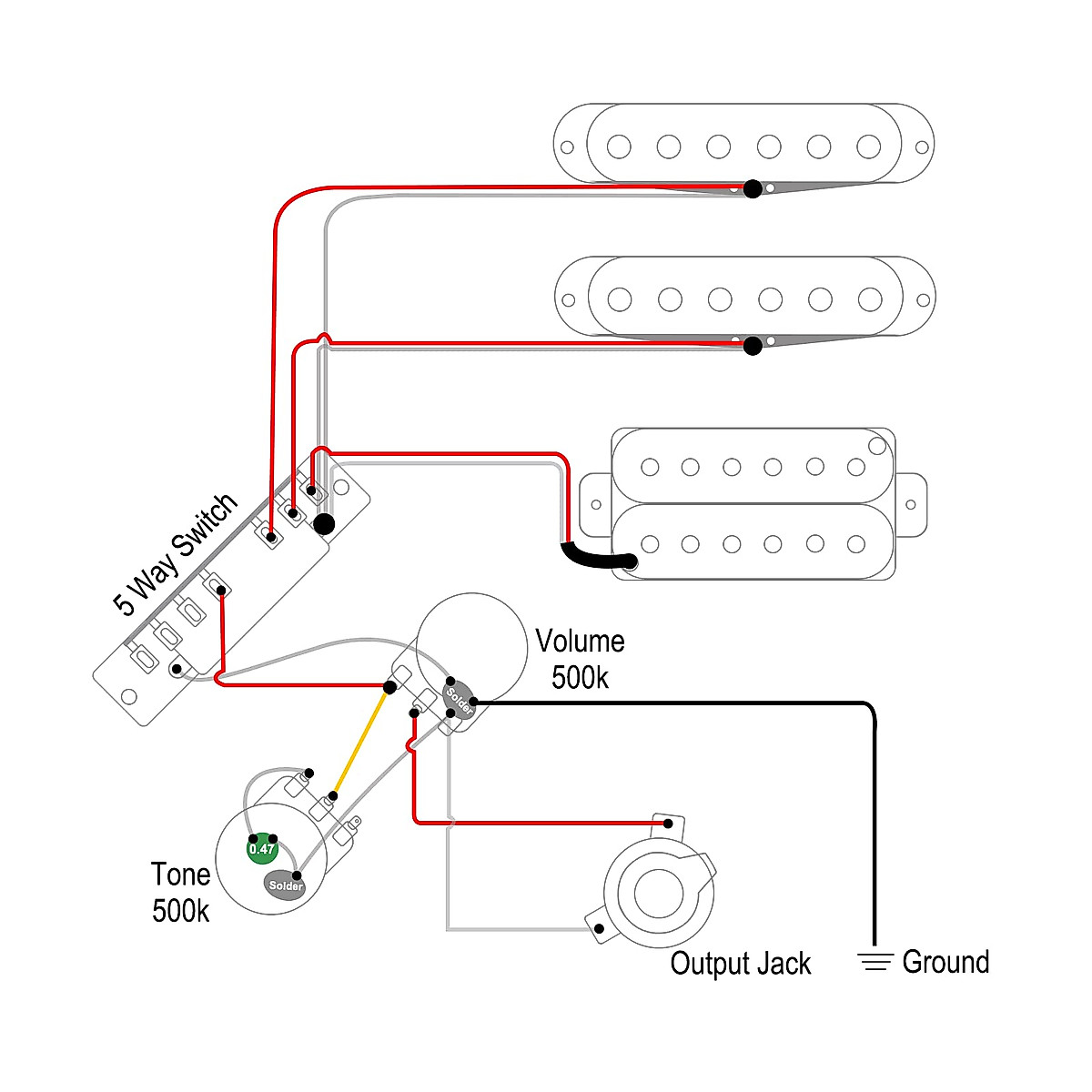 5 Way Switch

Volume
500k

Solder

0.47

Solder

Tone
500k

Output Jack

Ground