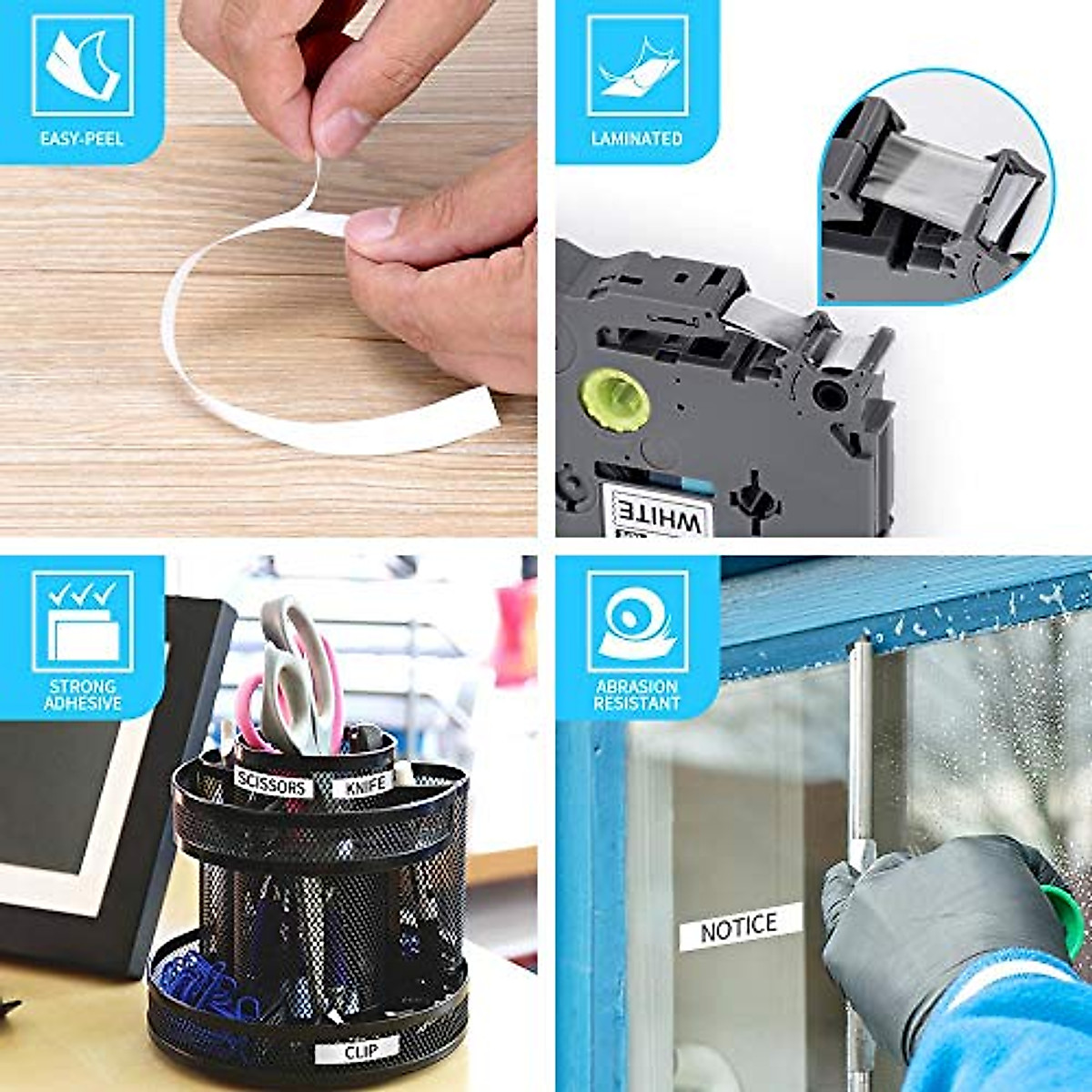 EASY-PEEL

LAMINATED

WHITE

STRONG ADHESIVE

SCISSORS
KNIFE
CLIP

ABRASION RESISTANT

NOTICE