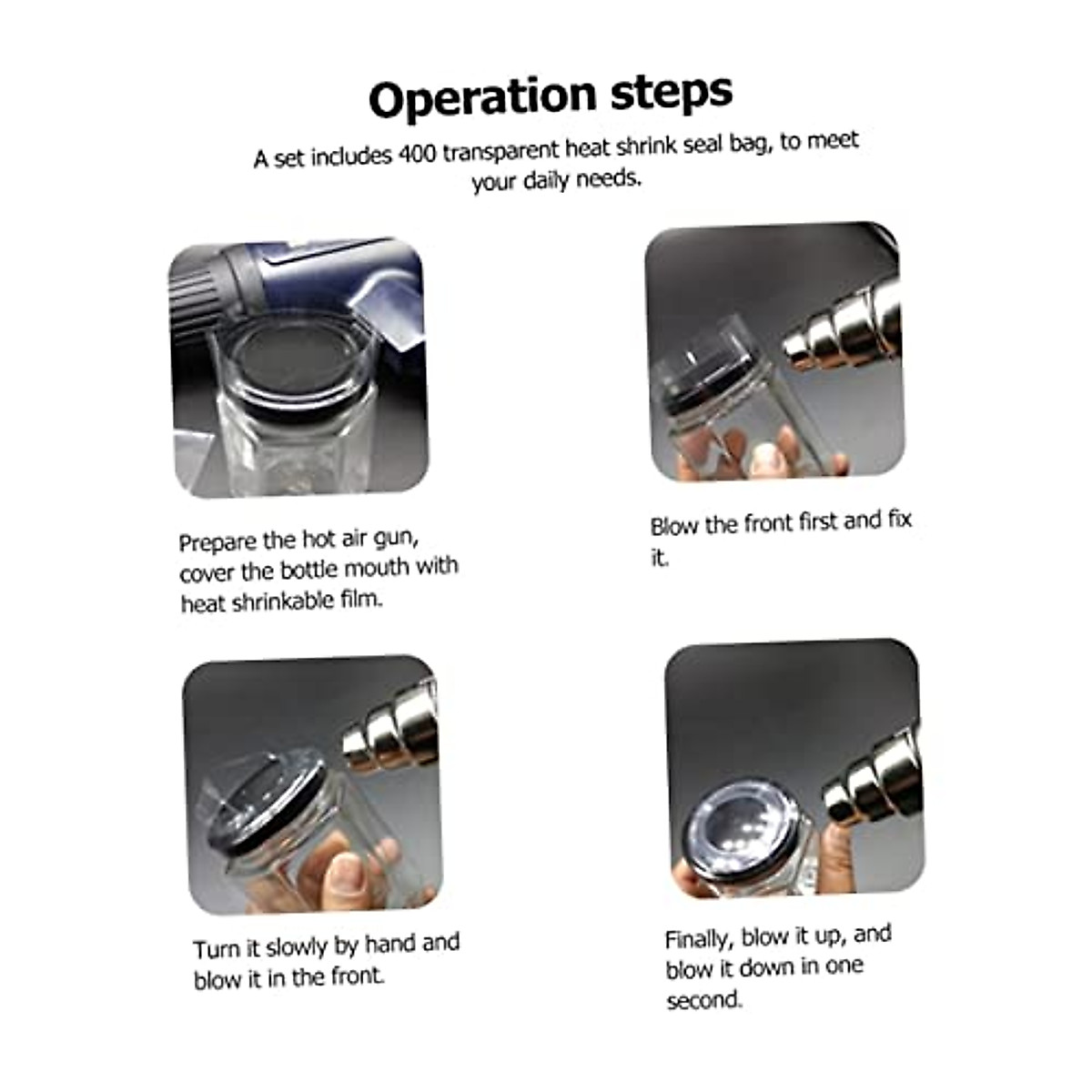 Operation steps

A set includes 400 transparent heat shrink seal bag, to meet your daily needs.

Prepare the hot air gun, cover the bottle mouth with heat shrinkable film.

Blow the front first and fix it.

Turn it slowly by hand and blow it in the front.

Finally, blow it up, and blow it down in one second.