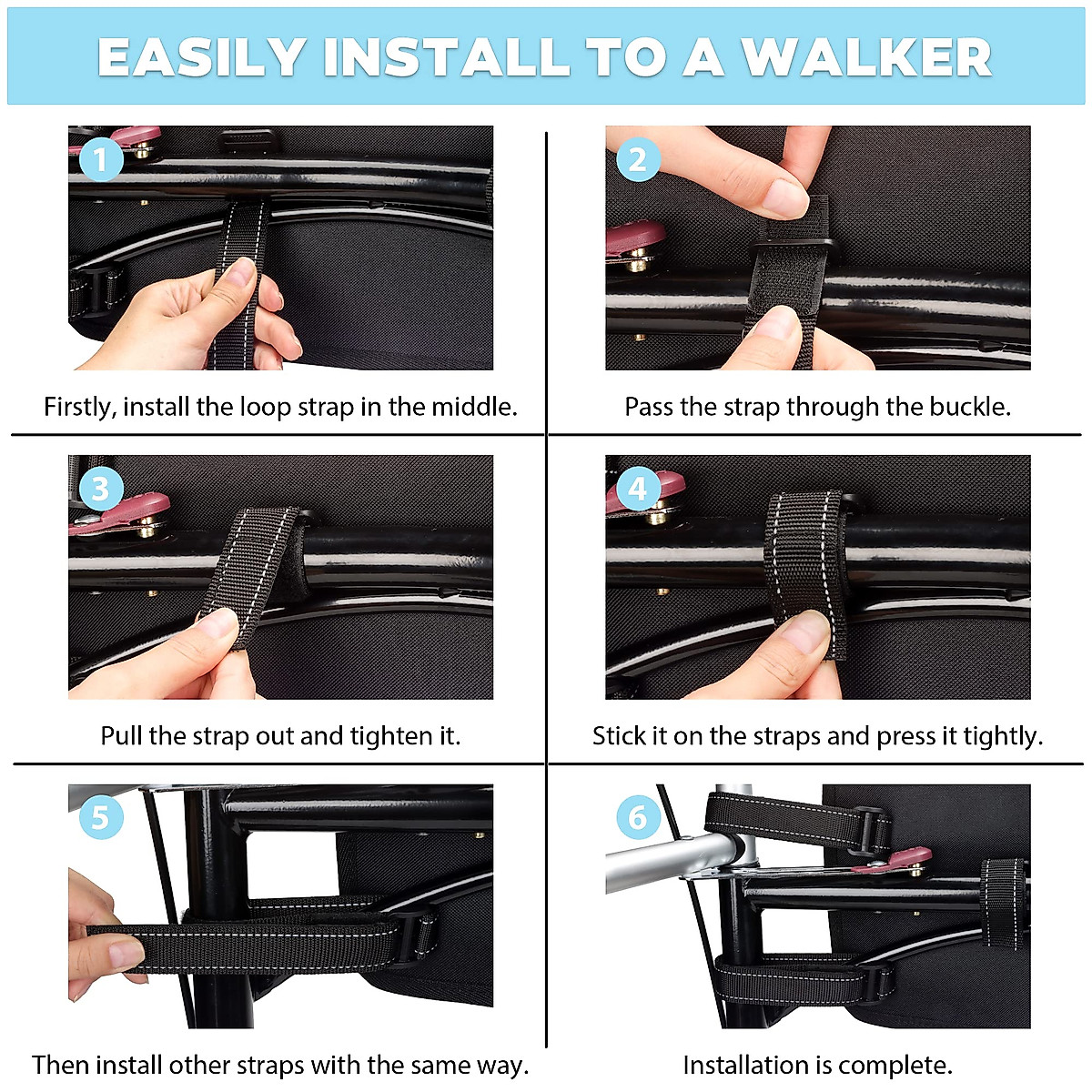 EASILY INSTALL TO A WALKER

1

Firstly, install the loop strap in the middle.

2

Pass the strap through the buckle.

3

Pull the strap out and tighten it.

4

Stick it on the straps and press it tightly.

5

Then install other straps with the same way.

6

Installation is complete.