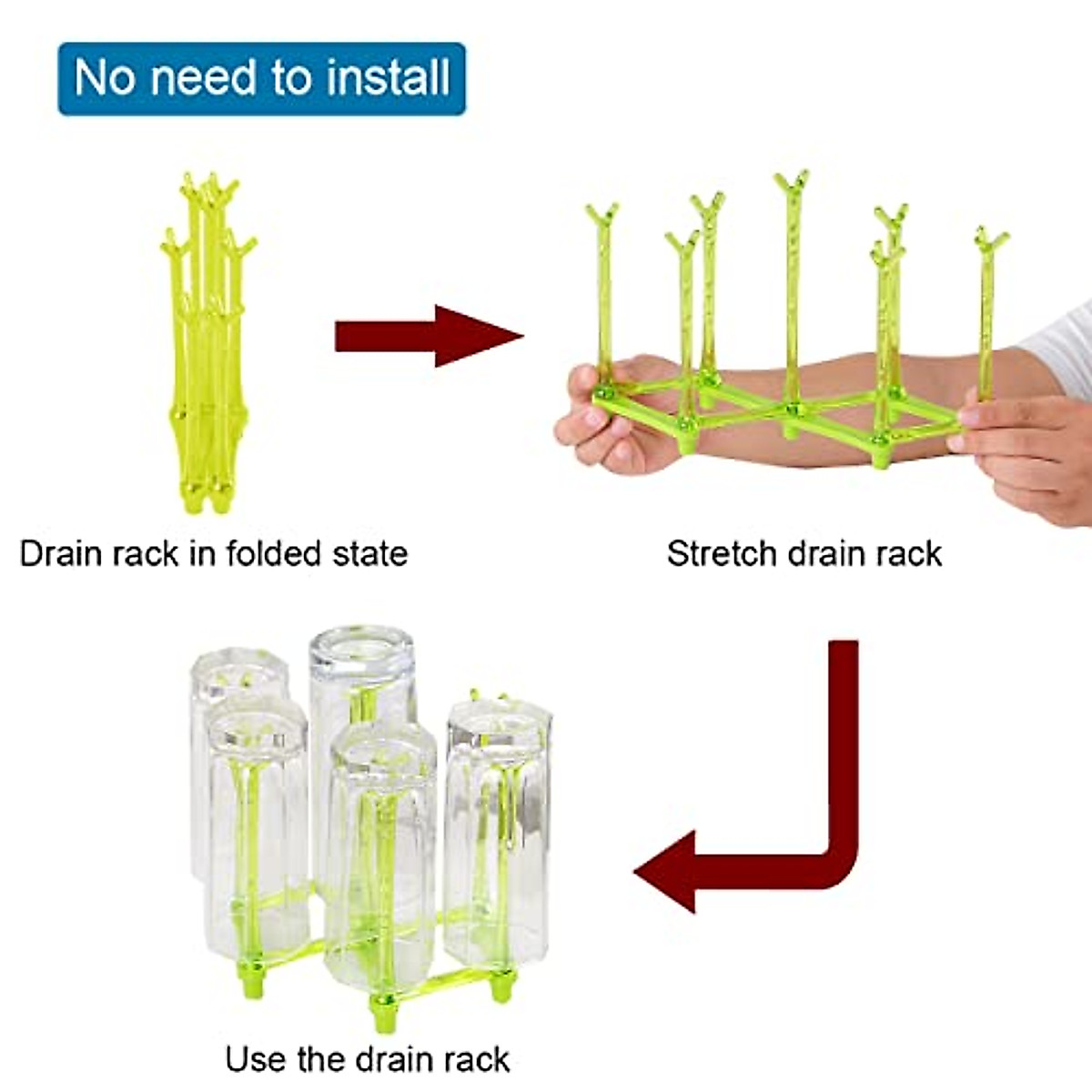 No need to install

Drain rack in folded state

Stretch drain rack

Use the drain rack