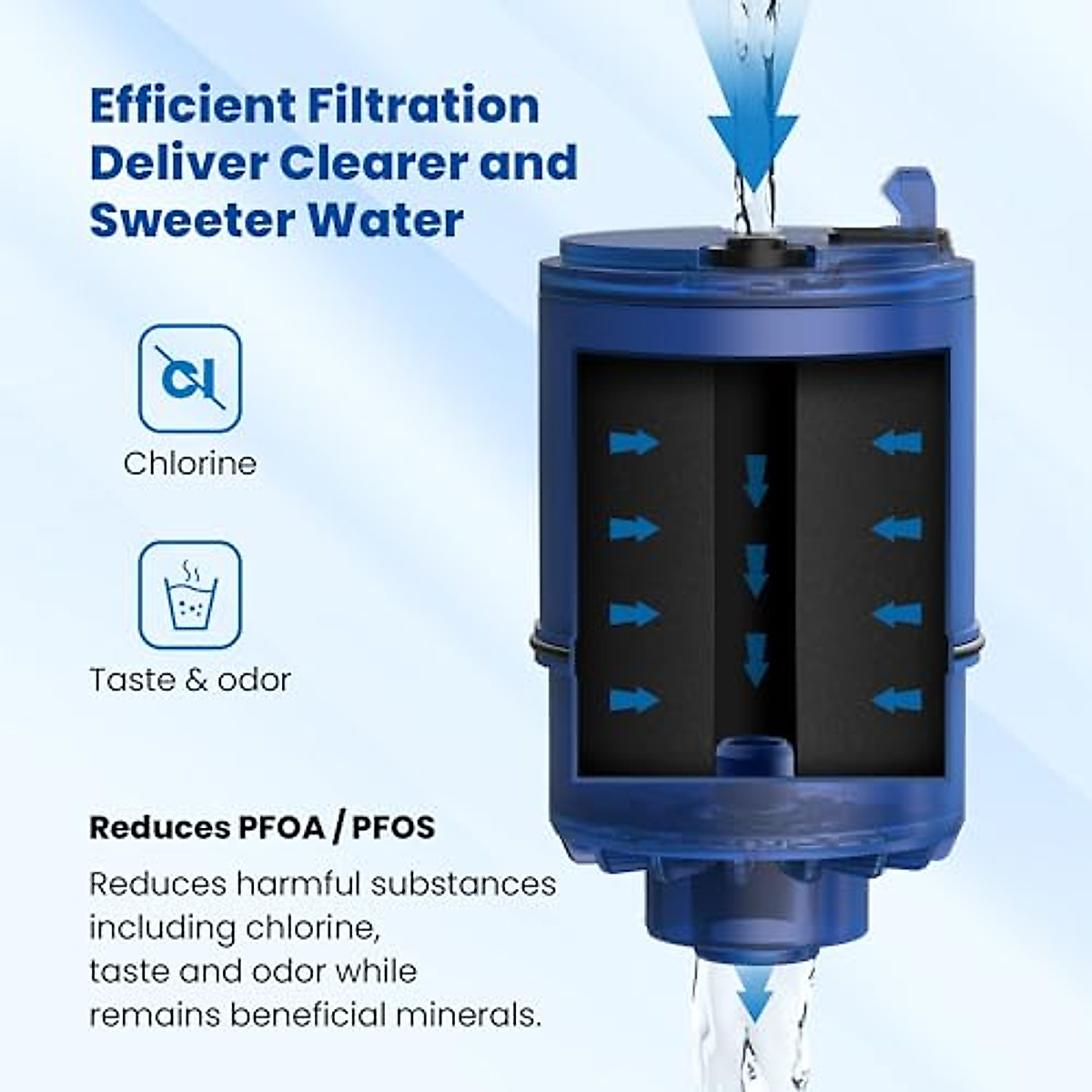 Efficient Filtration Deliver Clearer and Sweeter Water

Cl

Chlorine

Taste & odor

Reduces PFOA / PFOS

Reduces harmful substances including chlorine, taste and odor while remains beneficial minerals.