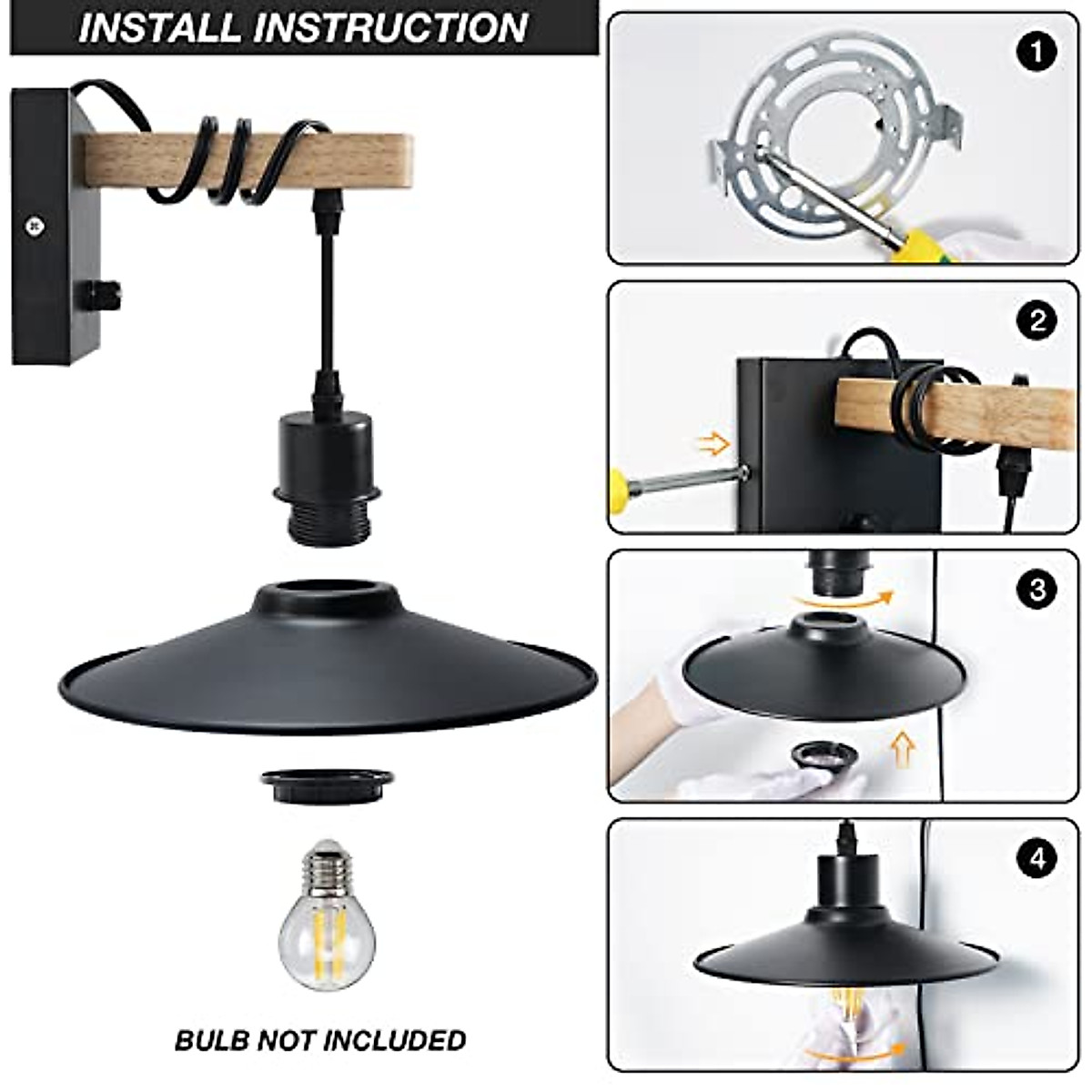 INSTALL INSTRUCTION

BULB NOT INCLUDED

1

2

3

4