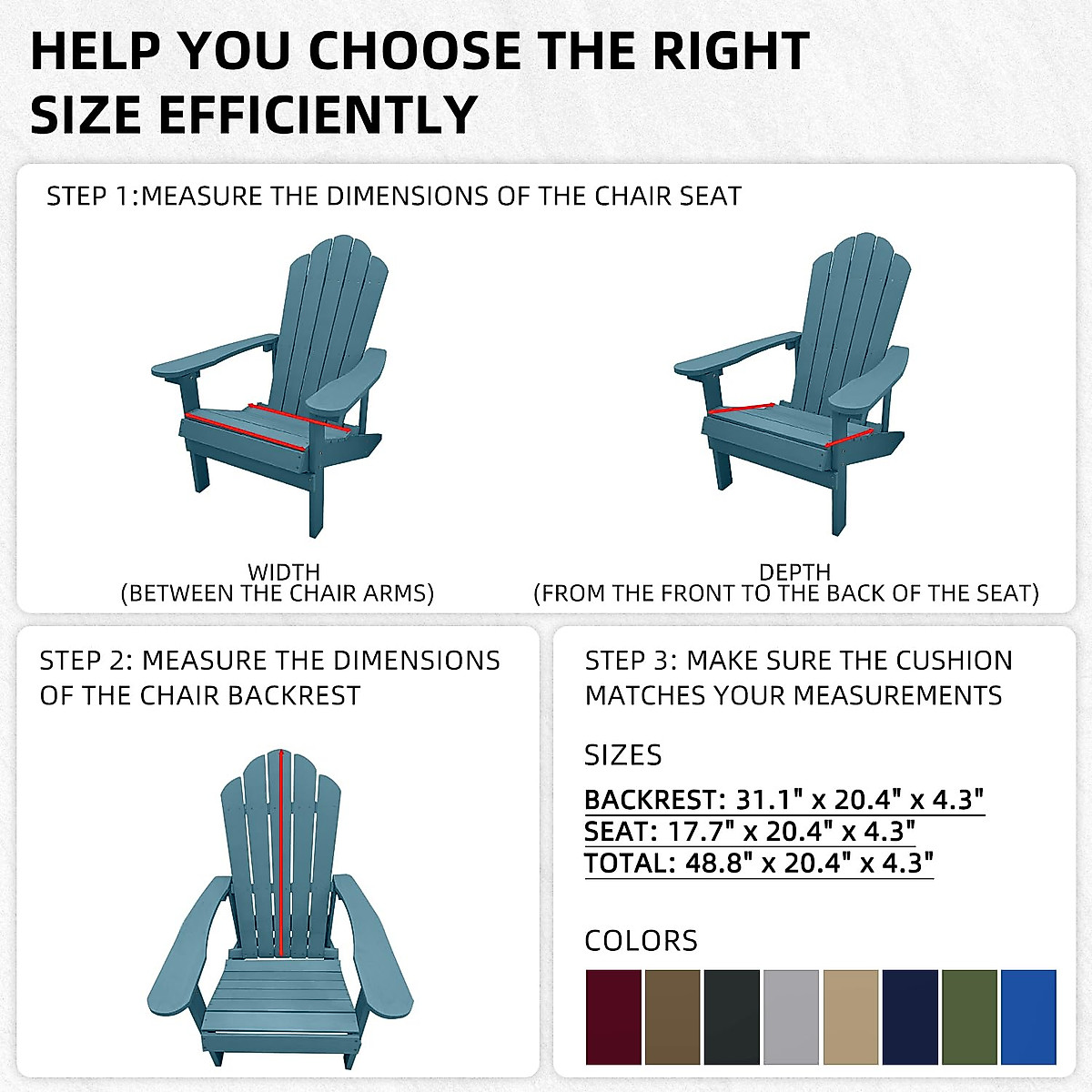 HELP YOU CHOOSE THE RIGHT SIZE EFFICIENTLY

STEP 1:MEASURE THE DIMENSIONS OF THE CHAIR SEAT

WIDTH
(BETWEEN THE CHAIR ARMS)

DEPTH
(FROM THE FRONT TO THE BACK OF THE SEAT)

STEP 2: MEASURE THE DIMENSIONS OF THE CHAIR BACKREST

STEP 3: MAKE SURE THE CUSHION MATCHES YOUR MEASUREMENTS

SIZES

BACKREST: 31.1" x 20.4" x 4.3"
SEAT: 17.7" x 20.4" x 4.3"
TOTAL: 48.8" x 20.4" x 4.3"

COLORS