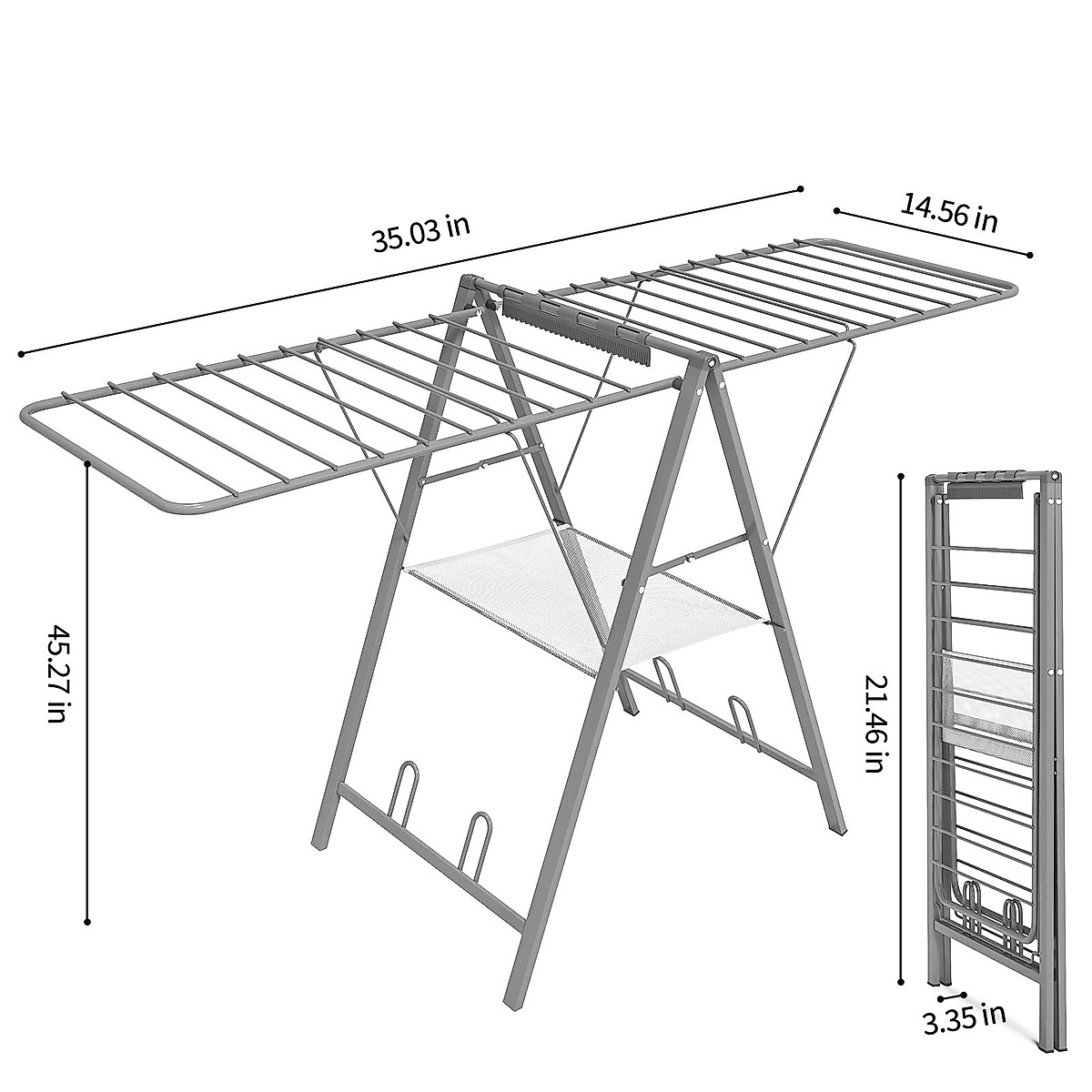 35.03 in
14.56 in
45.27 in
21.46 in
3.35 in