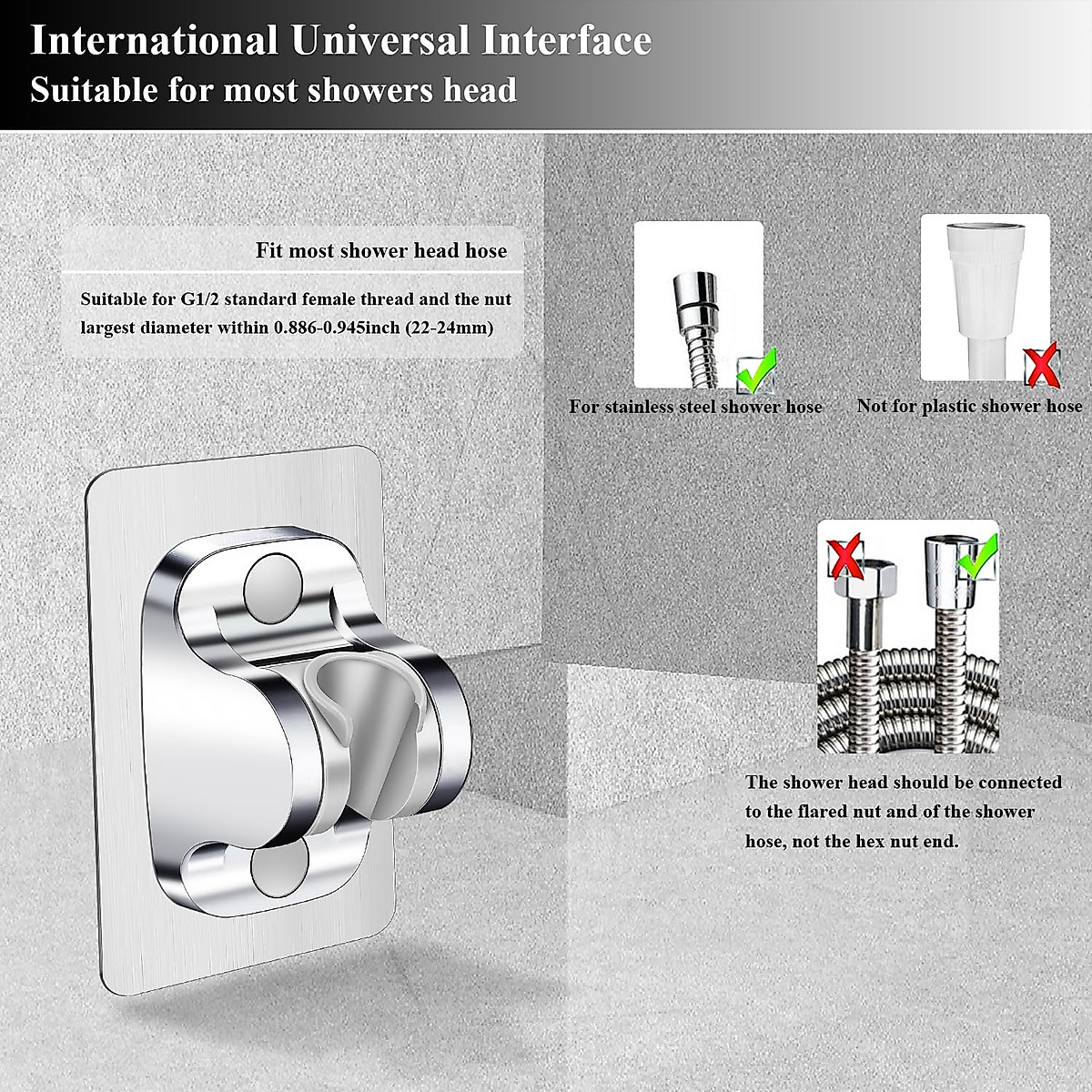 International Universal Interface
Suitable for most showers head

Fit most shower head hose

Suitable for G1/2 standard female thread and the nut largest diameter within 0.886-0.945inch (22-24mm)

For stainless steel shower hose

Not for plastic shower hose

The shower head should be connected to the flared nut and of the shower hose, not the hex nut end.