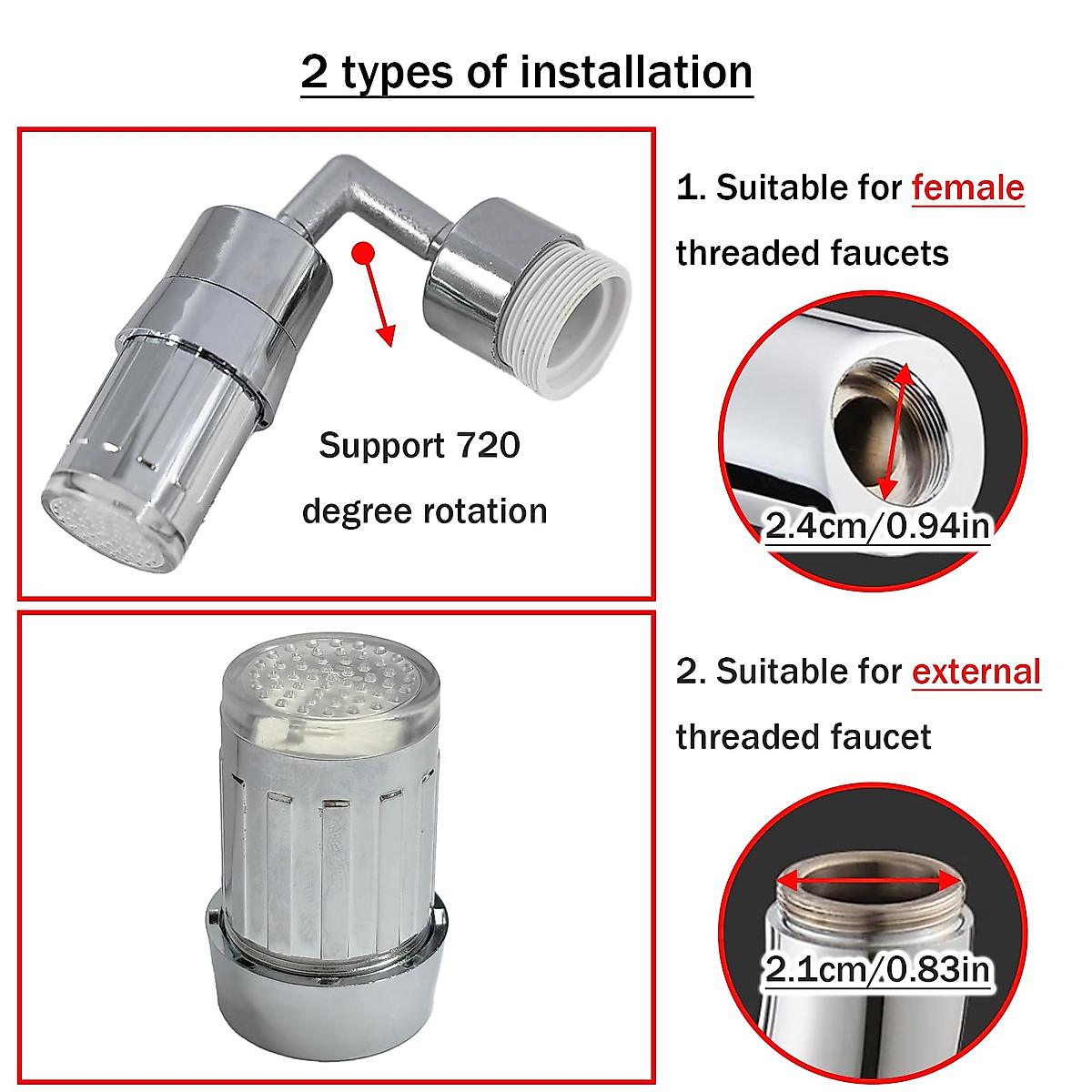 2 types of installation

Support 720 degree rotation

1. Suitable for female threaded faucets

2.4cm/0.94in

2. Suitable for external threaded faucet

2.1cm/0.83in