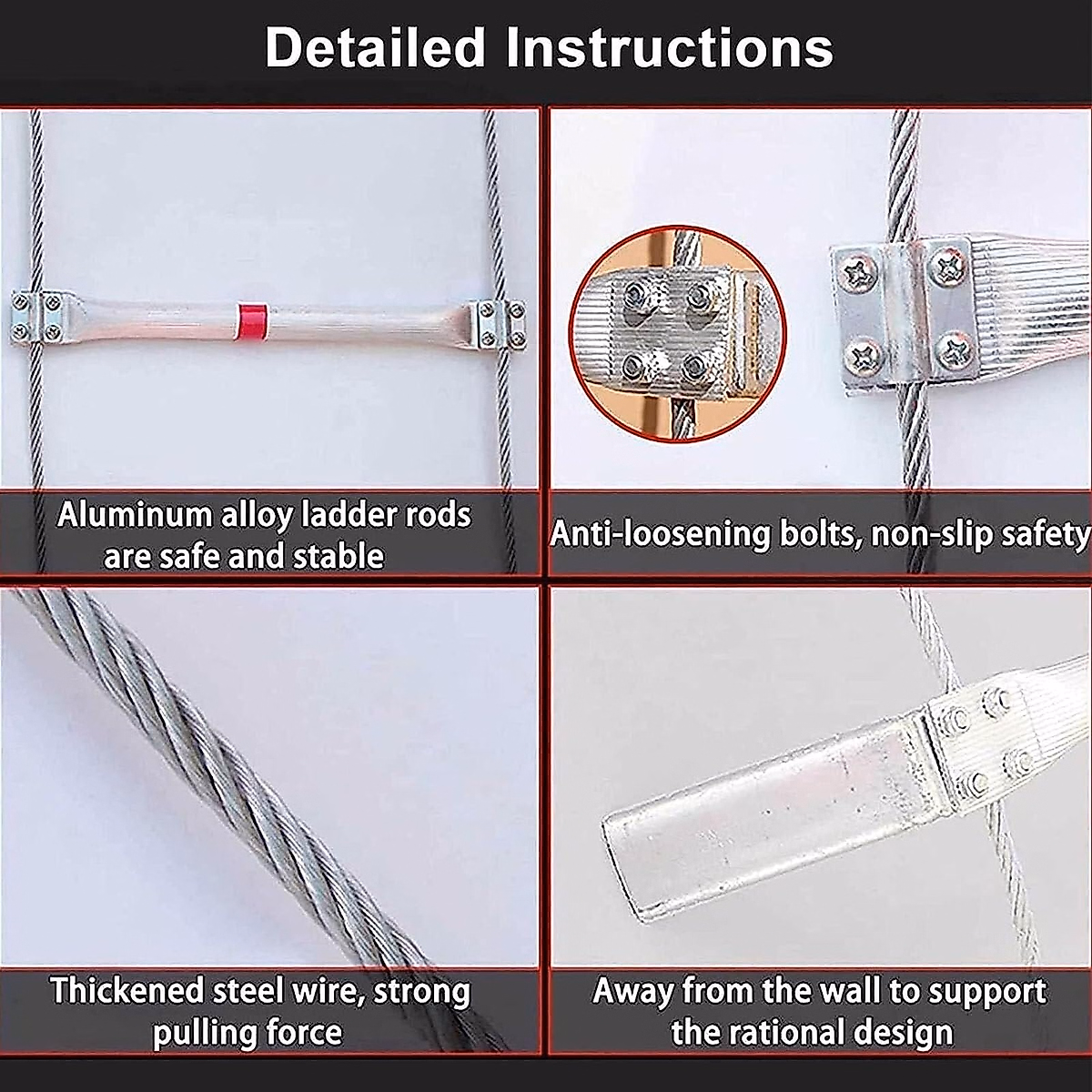 Detailed Instructions

Aluminum alloy ladder rods are safe and stable

Anti-loosening bolts, non-slip safety

Thickened steel wire, strong pulling force

Away from the wall to support the rational design