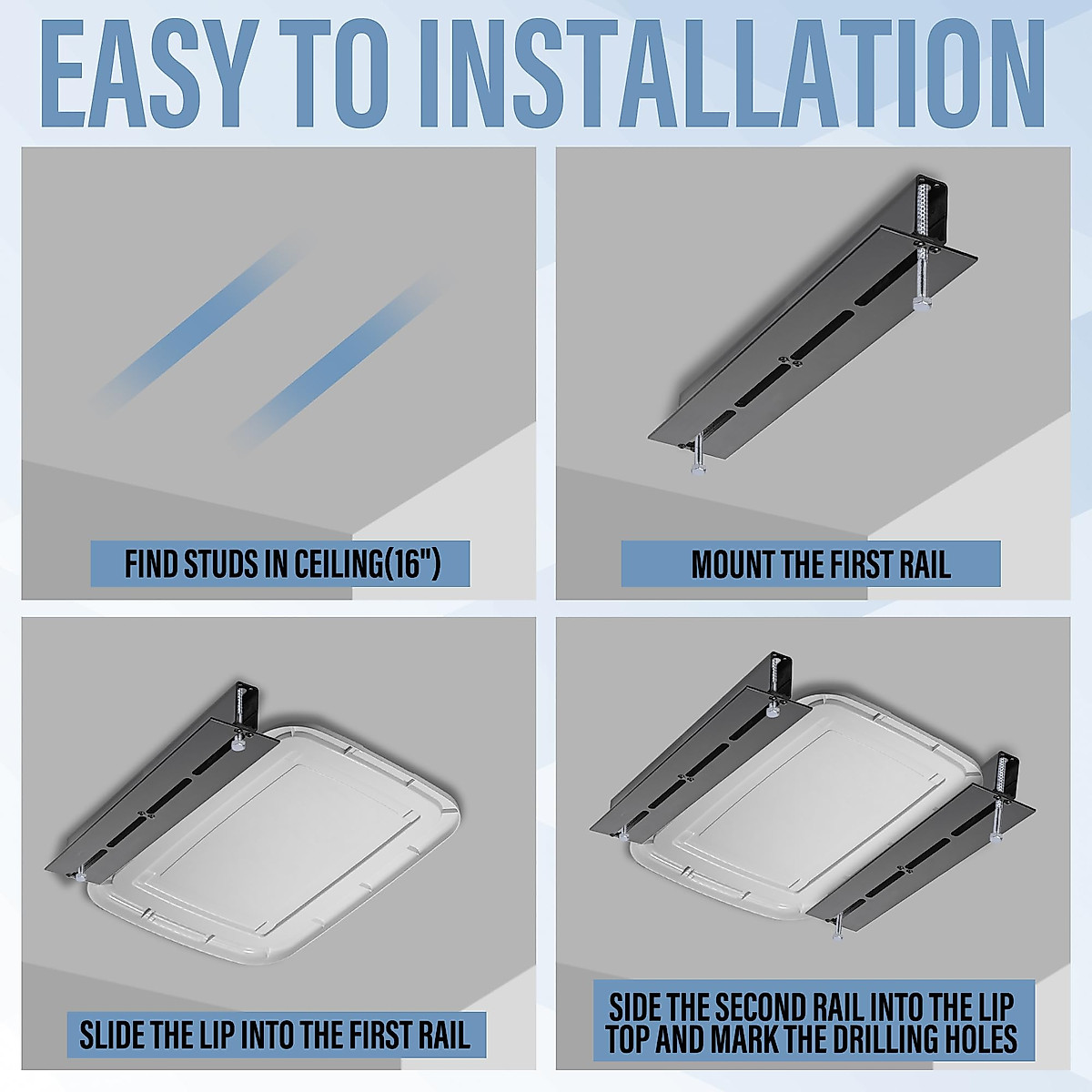 EASY TO INSTALLATION

FIND STUDS IN CEILING(16")

MOUNT THE FIRST RAIL

SLIDE THE LIP INTO THE FIRST RAIL

SIDE THE SECOND RAIL INTO THE LIP TOP AND MARK THE DRILLING HOLES