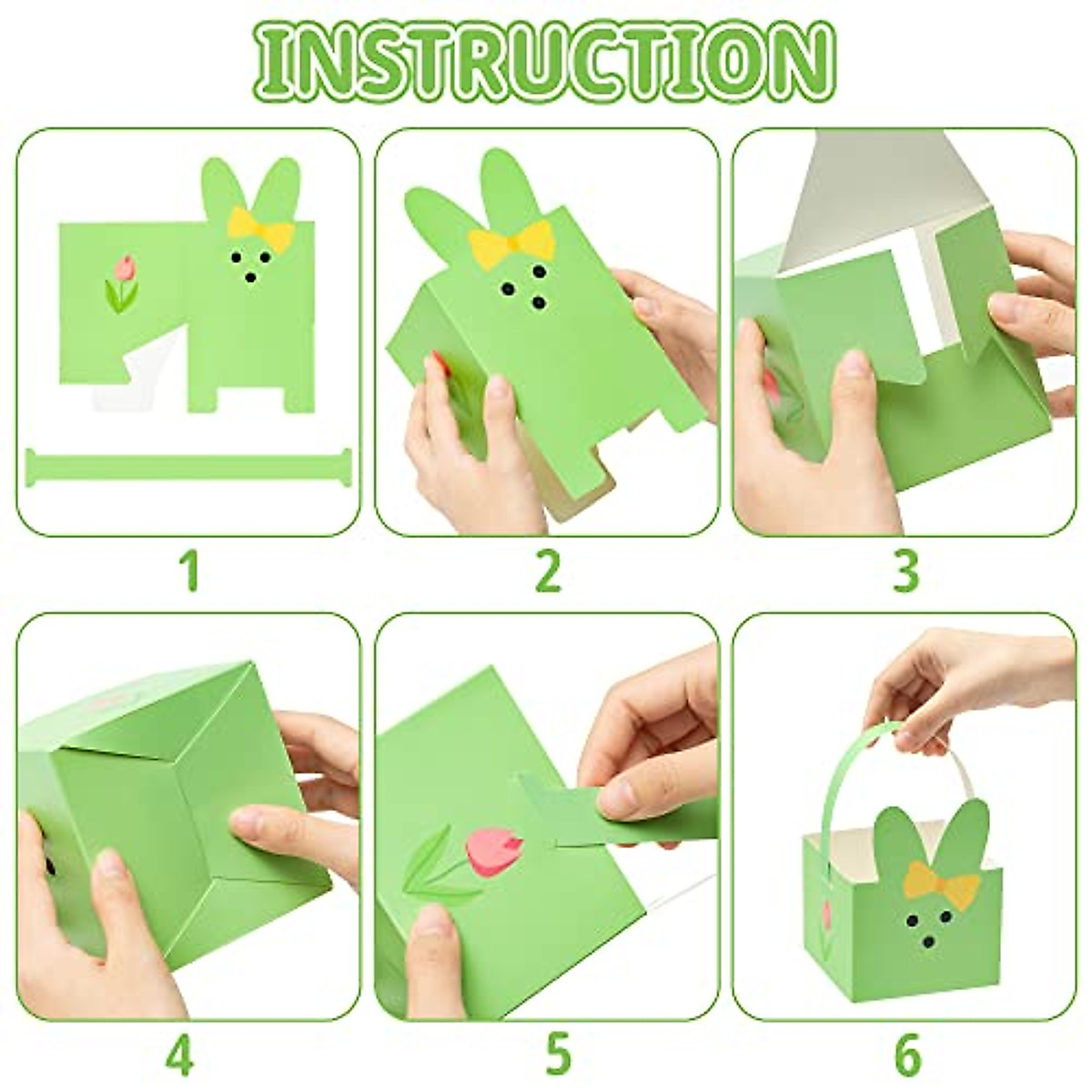 INSTRUCTION

1

2

3

4

5

6