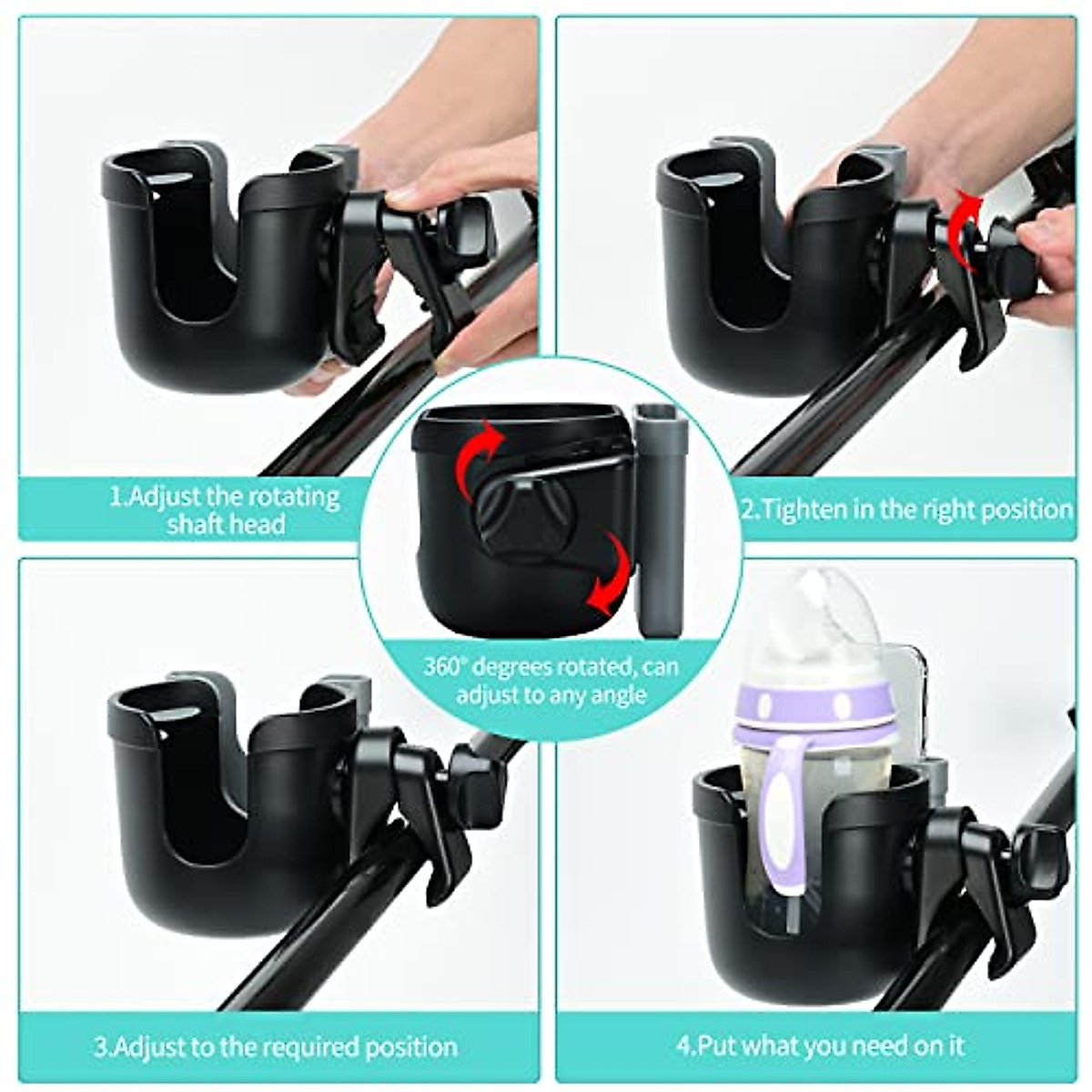 1.Adjust the rotating shaft head

2.Tighten in the right position

360° degrees rotated, can adjust to any angle

3.Adjust to the required position

4.Put what you need on it