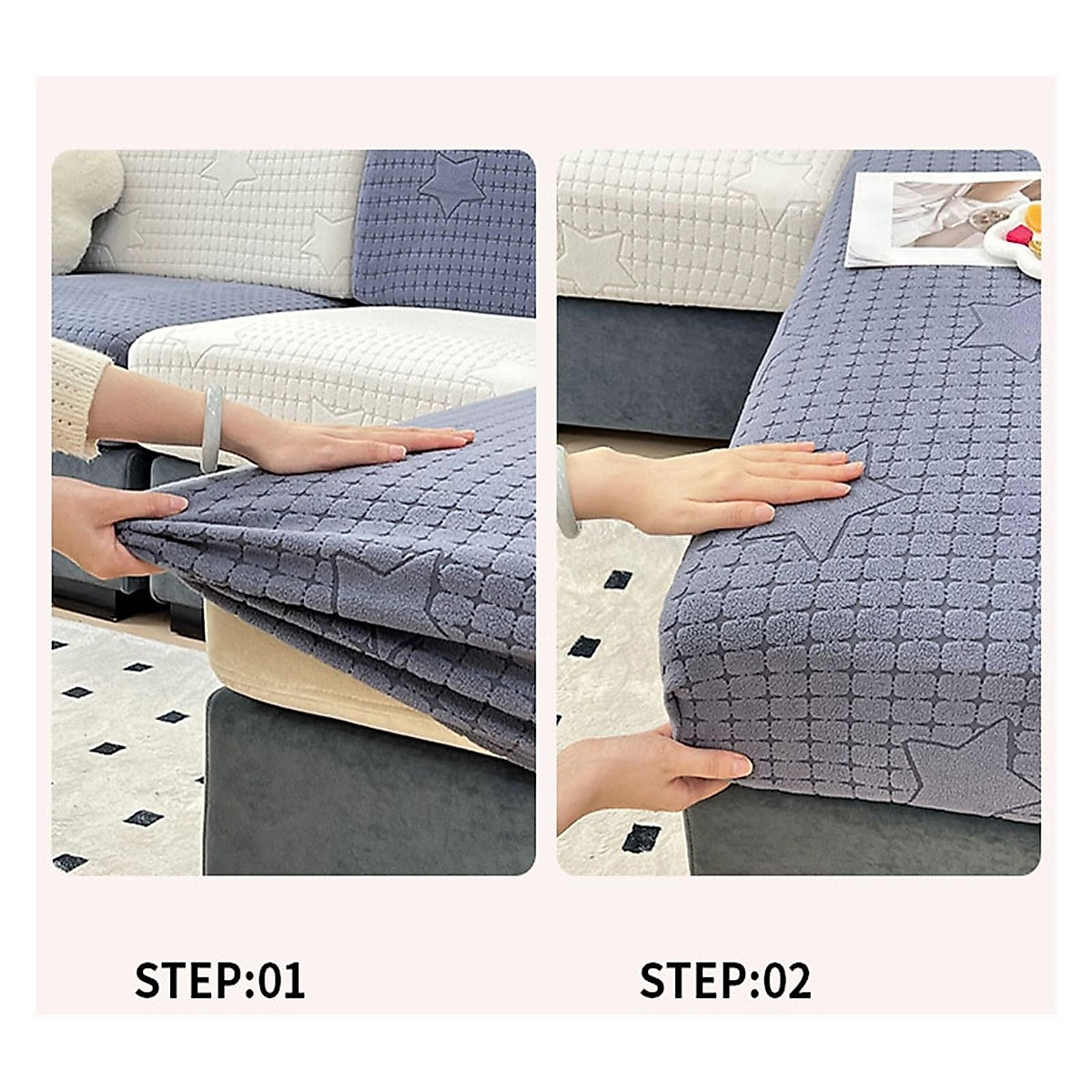 STEP:01

STEP:02