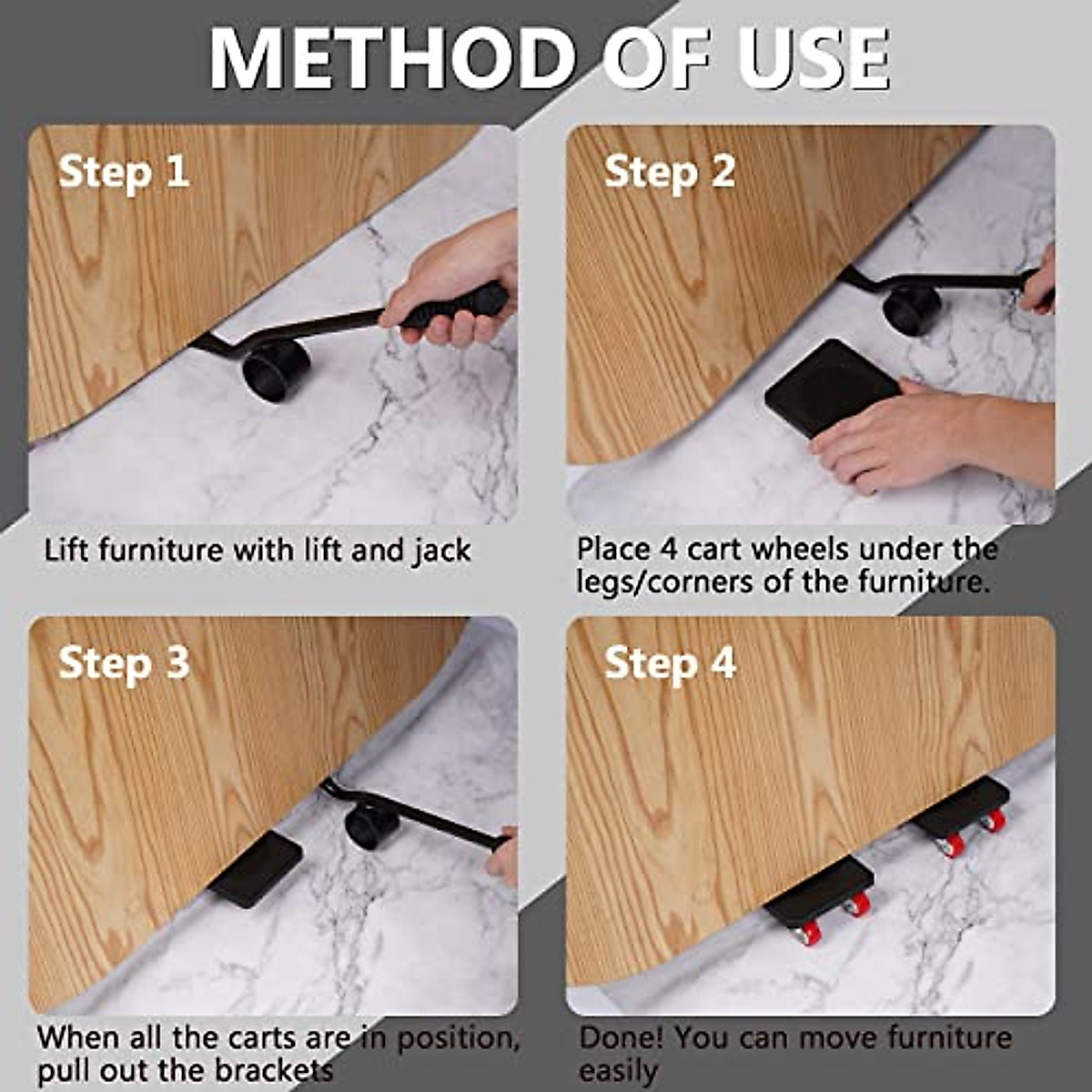 METHOD OF USE

Step 1

Lift furniture with lift and jack

Step 2

Place 4 cart wheels under the legs/corners of the furniture.

Step 3

When all the carts are in position, pull out the brackets

Step 4

Done! You can move furniture easily