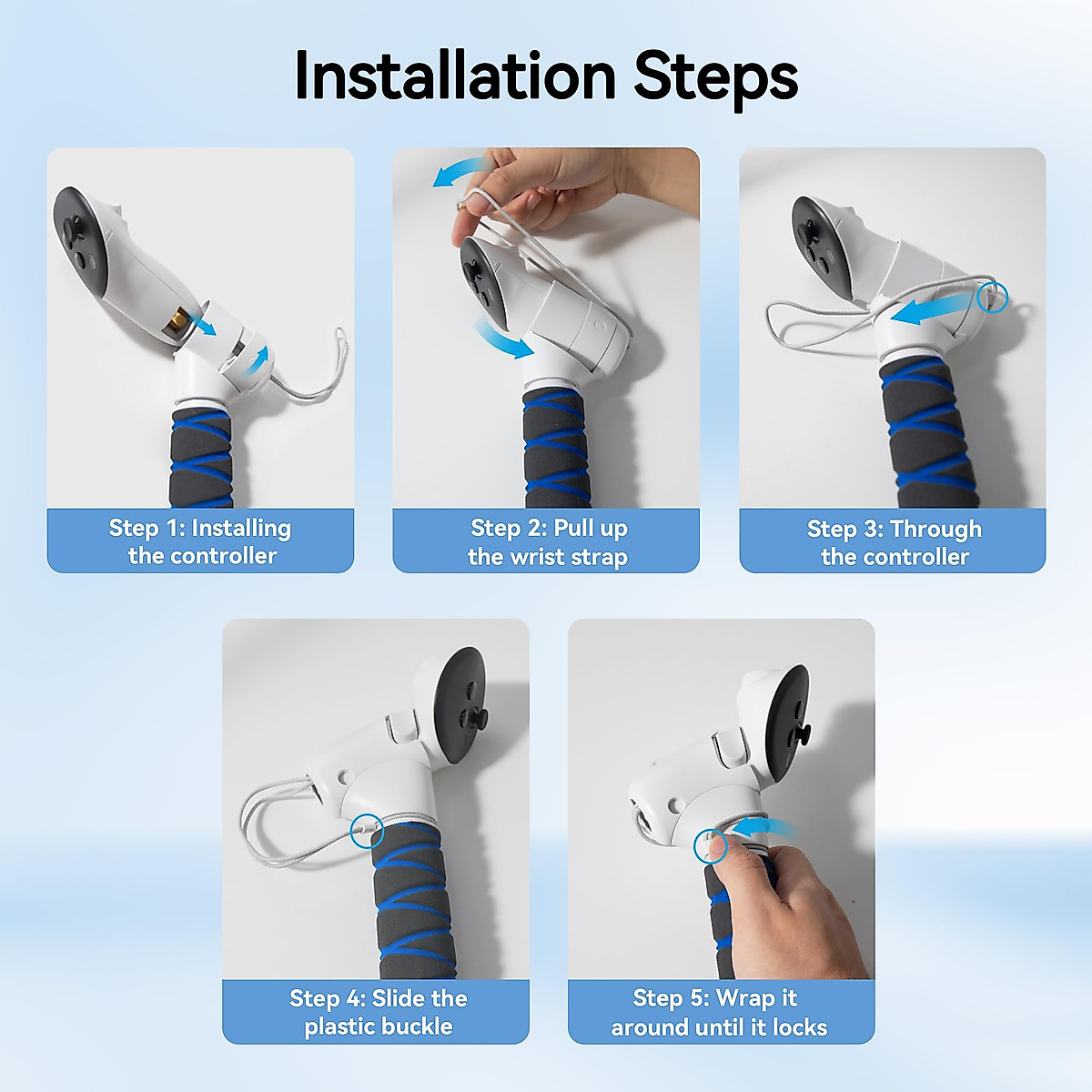 Installation Steps

Step 1: Installing the controller

Step 2: Pull up the wrist strap

Step 3: Through the controller

Step 4: Slide the plastic buckle

Step 5: Wrap it around until it locks