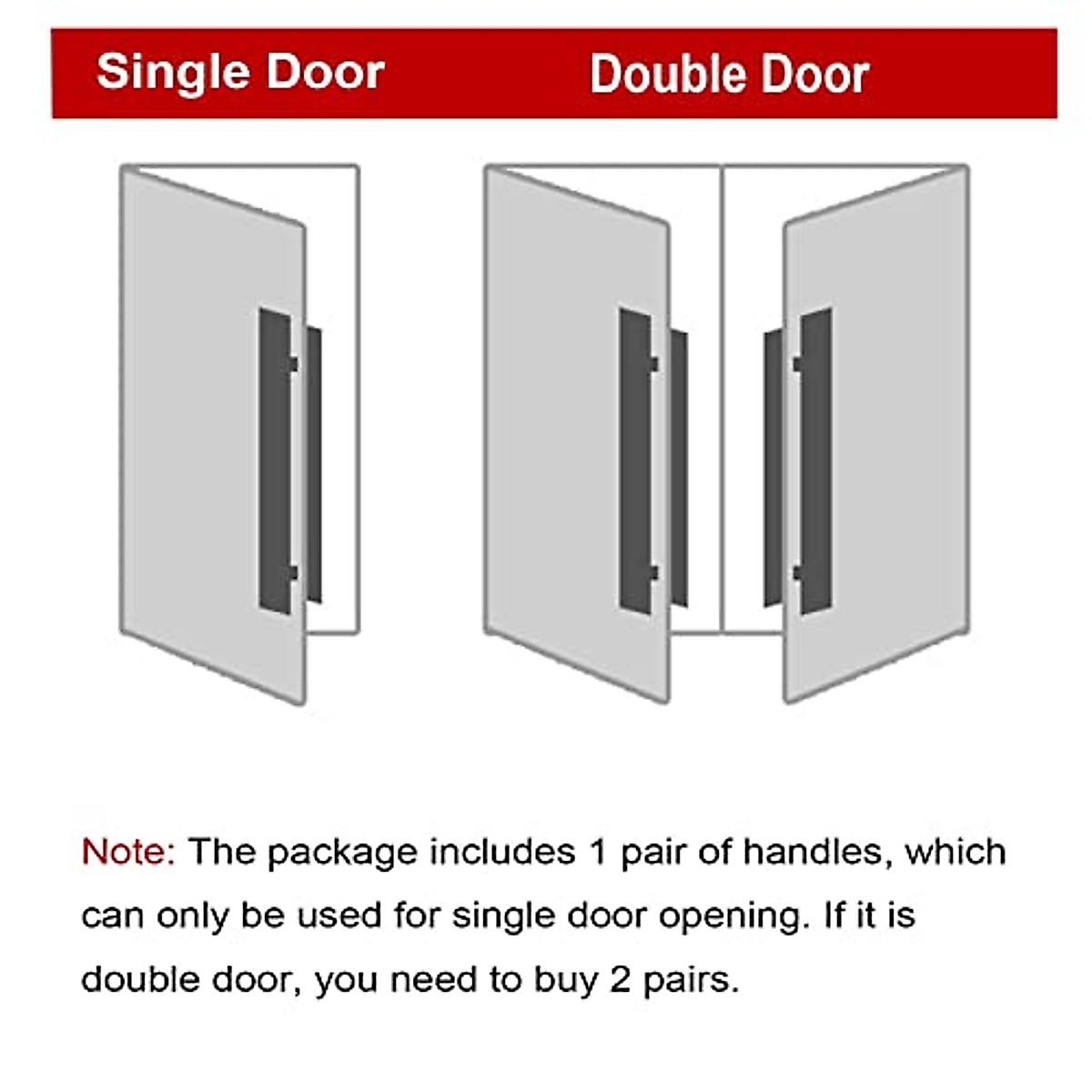 Single Door

Double Door

Note: The package includes 1 pair of handles, which can only be used for single door opening. If it is double door, you need to buy 2 pairs.