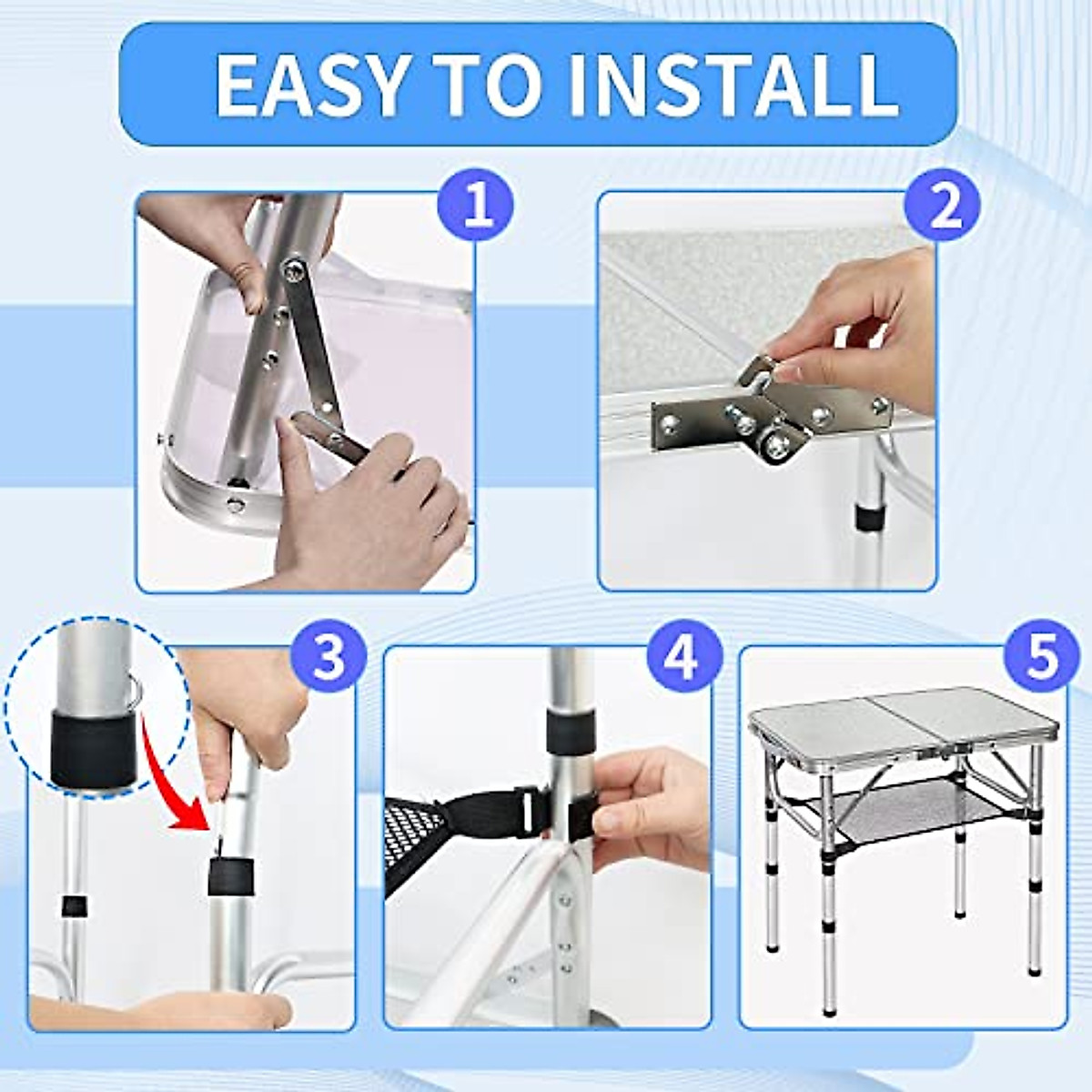 EASY TO INSTALL

1

2

3

4

5