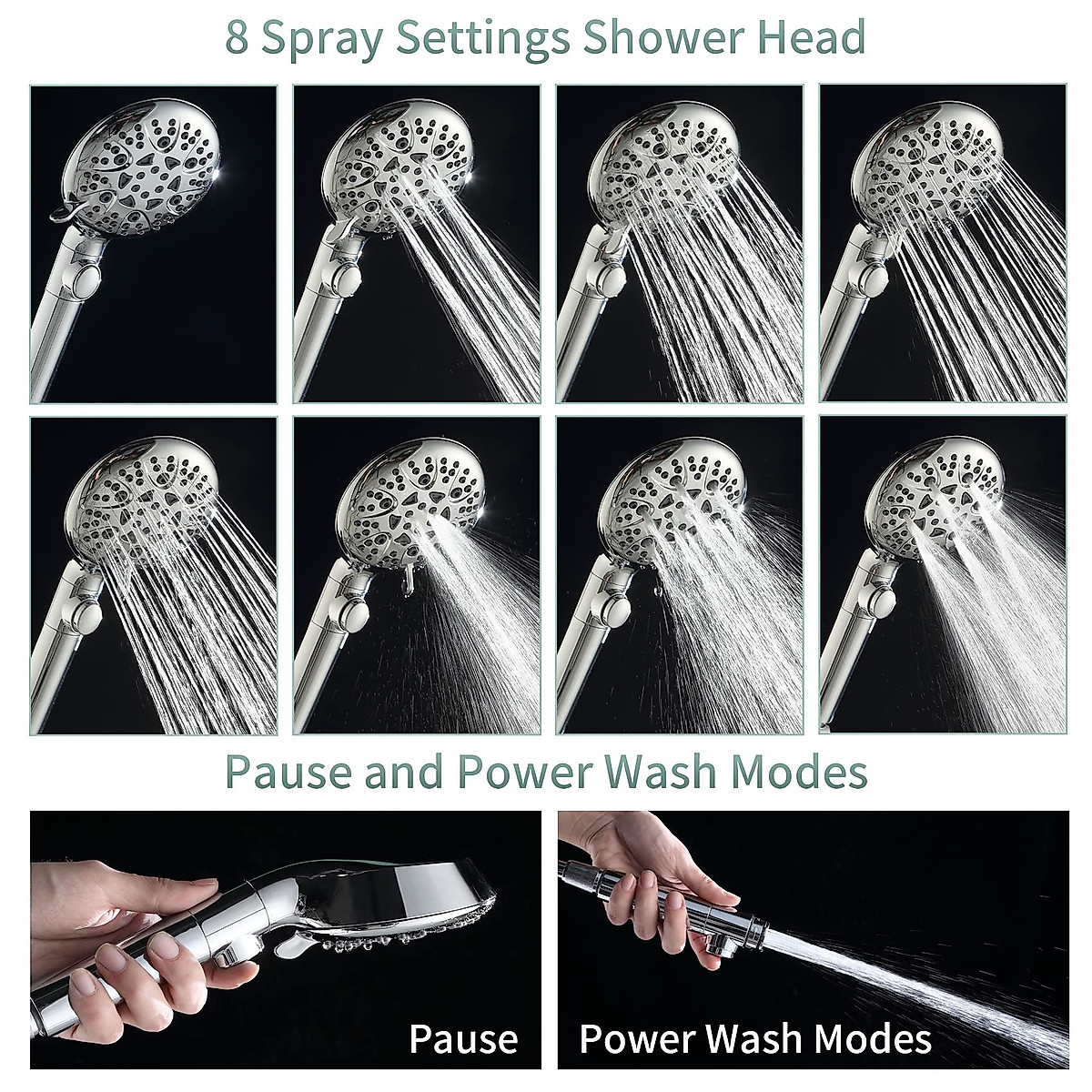 8 Spray Settings Shower Head

Pause and Power Wash Modes

Pause

Power Wash Modes