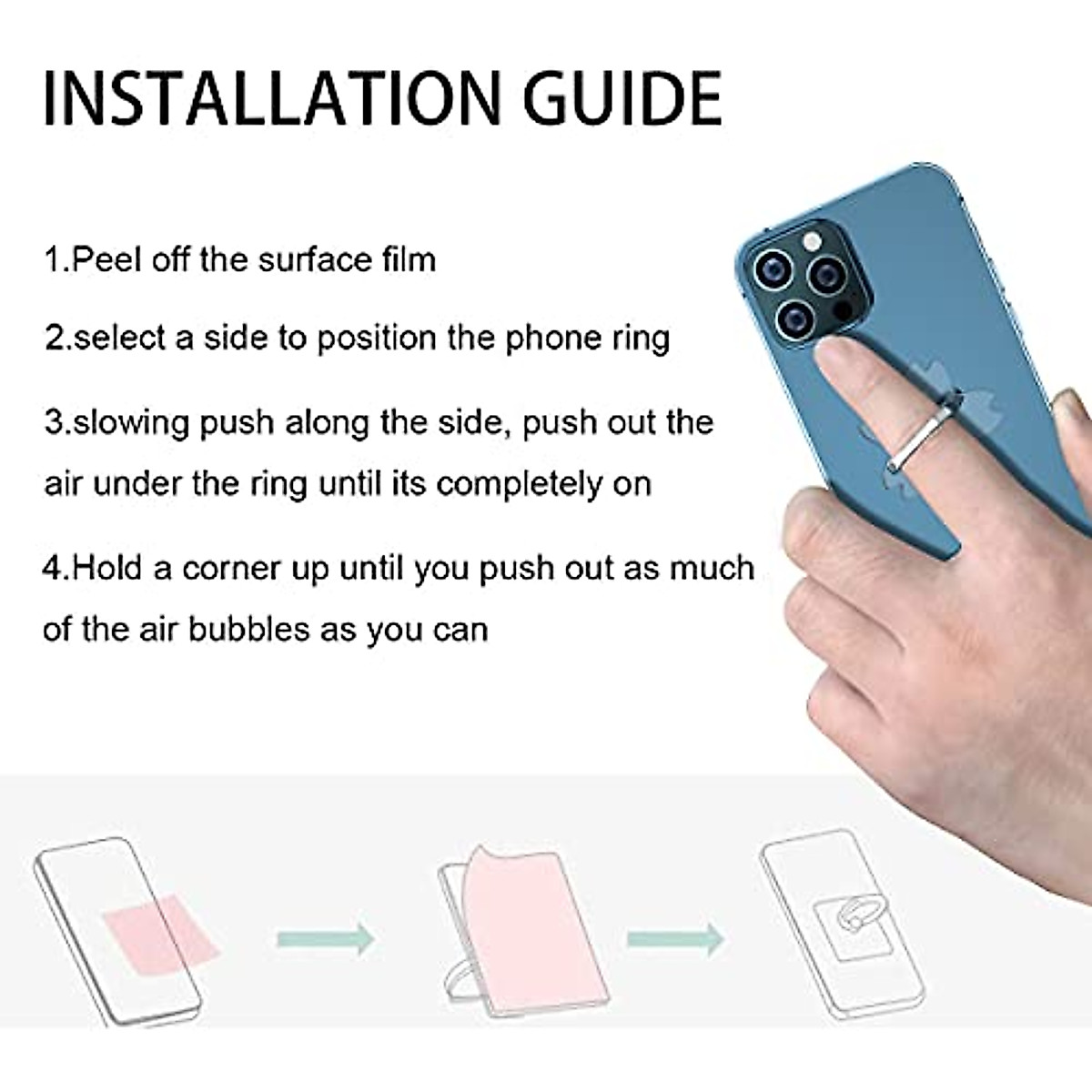 INSTALLATION GUIDE

1.Peel off the surface film

2.select a side to position the phone ring

3.slowing push along the side, push out the air under the ring until its completely on

4.Hold a corner up until you push out as much of the air bubbles as you can