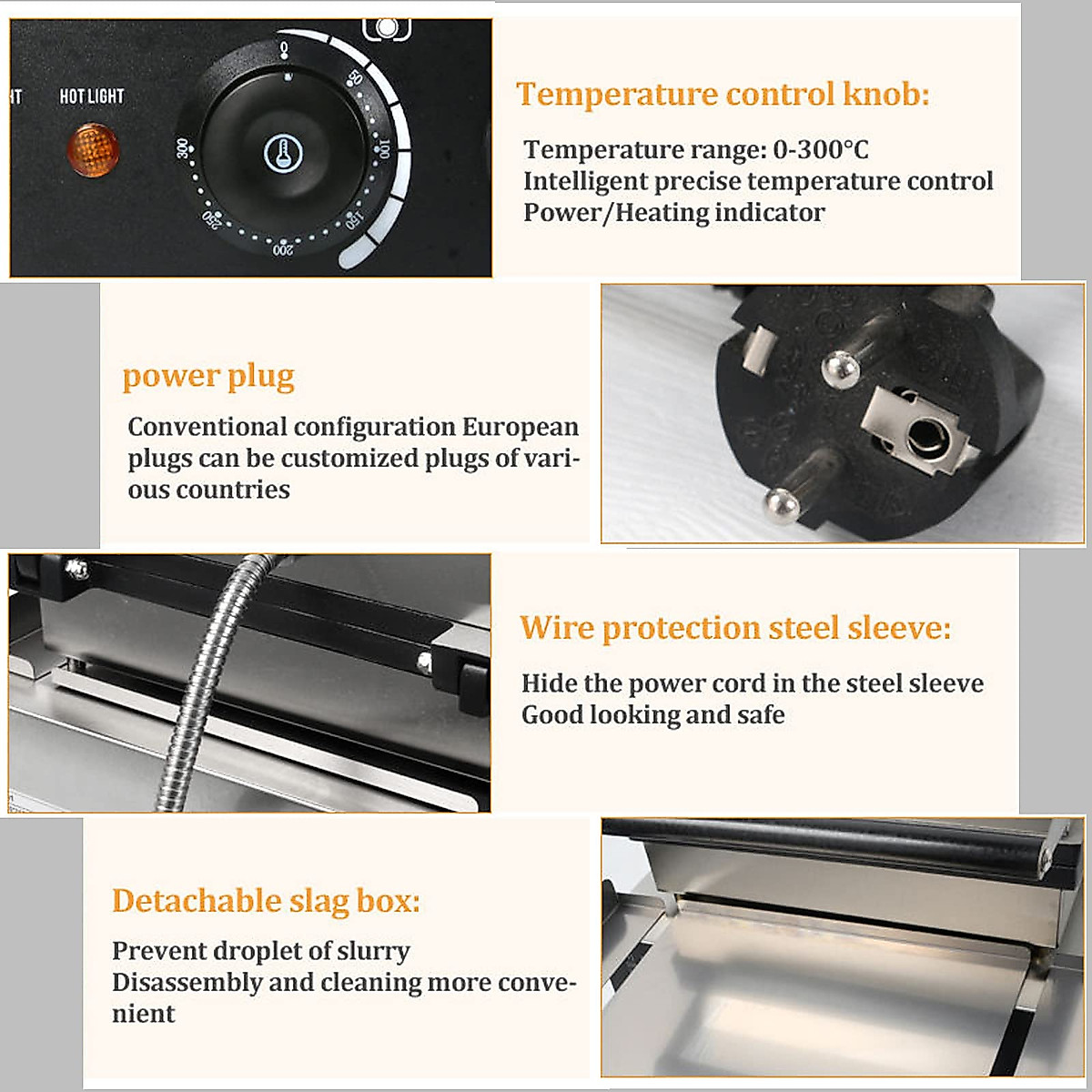 HT

HOT LIGHT

0
50
100
150
200
250
300

Temperature control knob:

Temperature range: 0-300°C
Intelligent precise temperature control
Power/Heating indicator

power plug

Conventional configuration European plugs can be customized plugs of various countries

Wire protection steel sleeve:

Hide the power cord in the steel sleeve
Good looking and safe

Detachable slag box:

Prevent droplet of slurry
Disassembly and cleaning more convenient